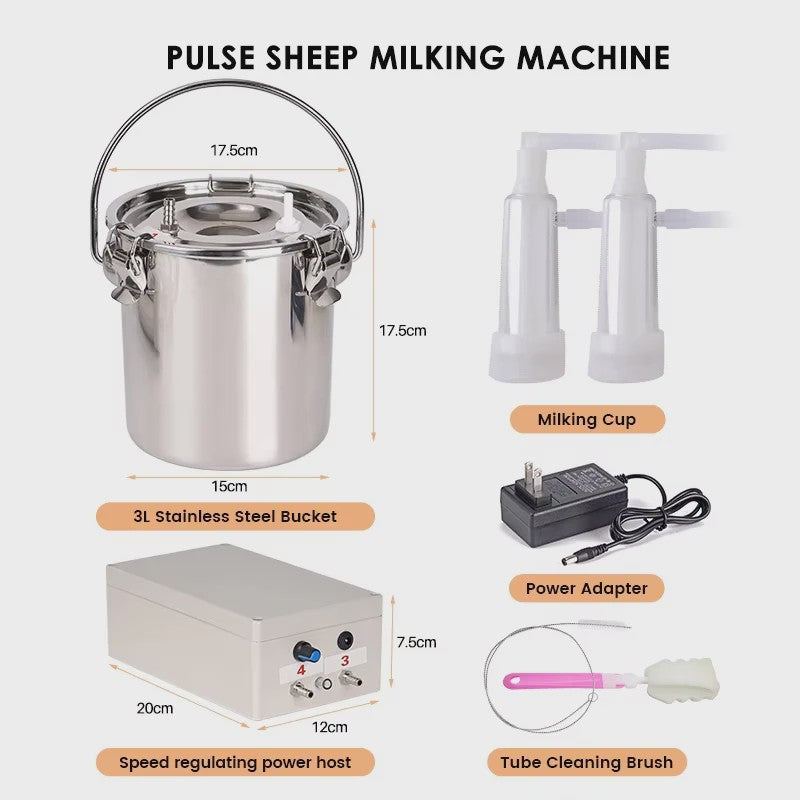 PULSE SHEEP MILKING MACHINE

17.5cm

17.5cm

15cm

3L Stainless Steel Bucket

Milking Cup

Power Adapter

4

3

7.5cm

20cm

12cm

Speed regulating power host

Tube Cleaning Brush