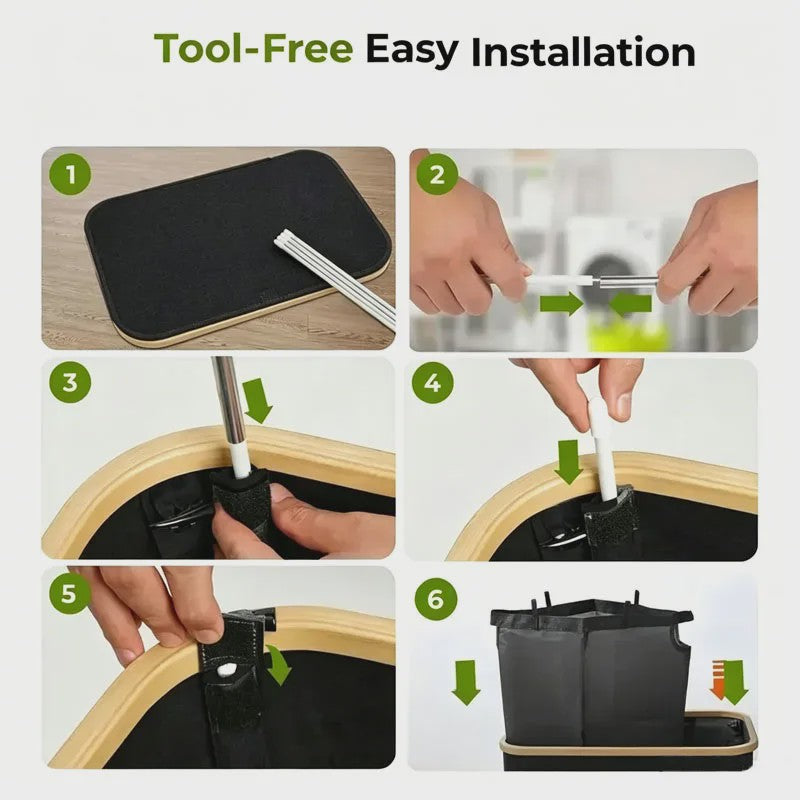 Tool-Free Easy Installation

1

2

3

4

5

6