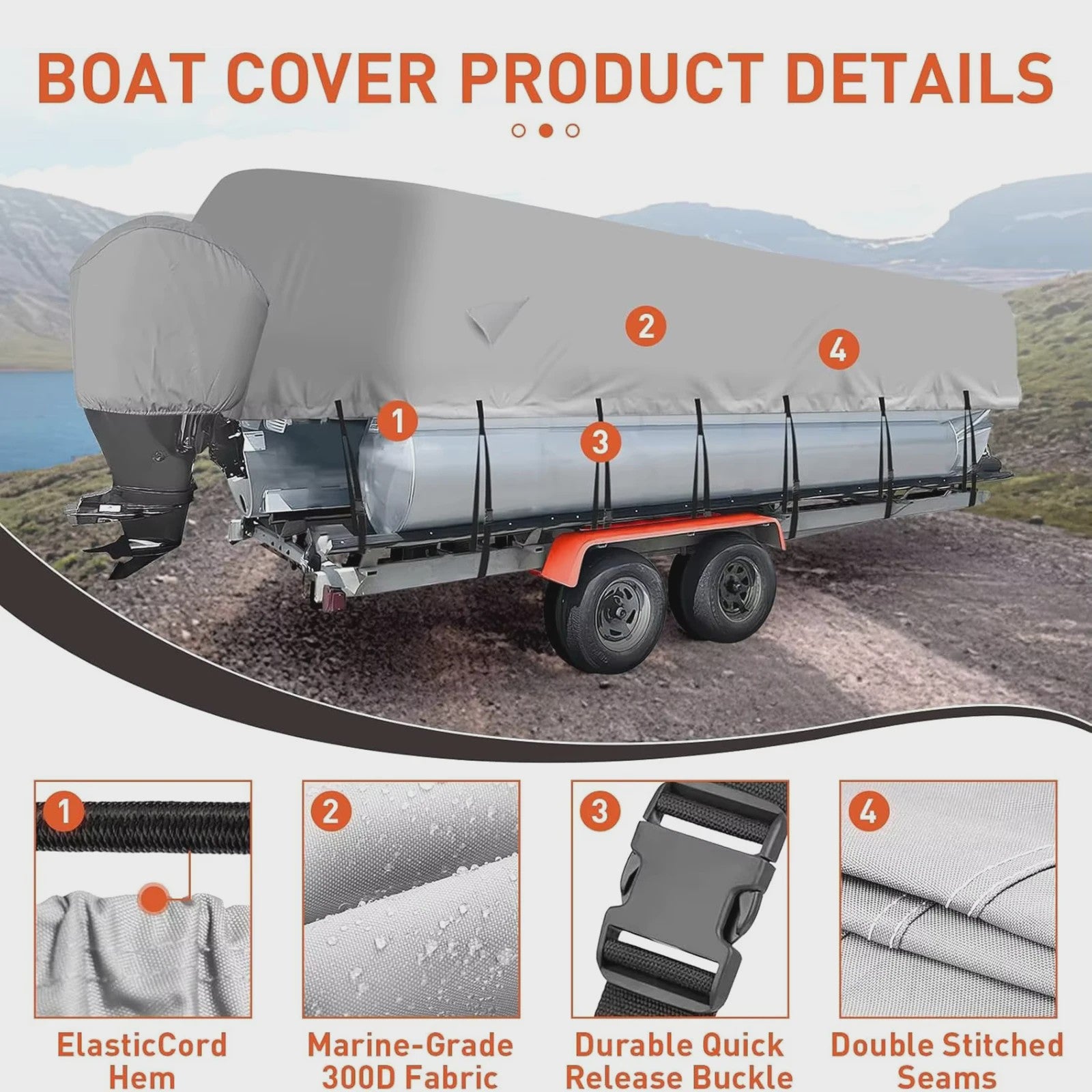 BOAT COVER PRODUCT DETAILS

2

4

1

3

1

2

3

4

ElasticCord Hem

Marine-Grade 300D Fabric

Durable Quick Release Buckle

Double Stitched Seams