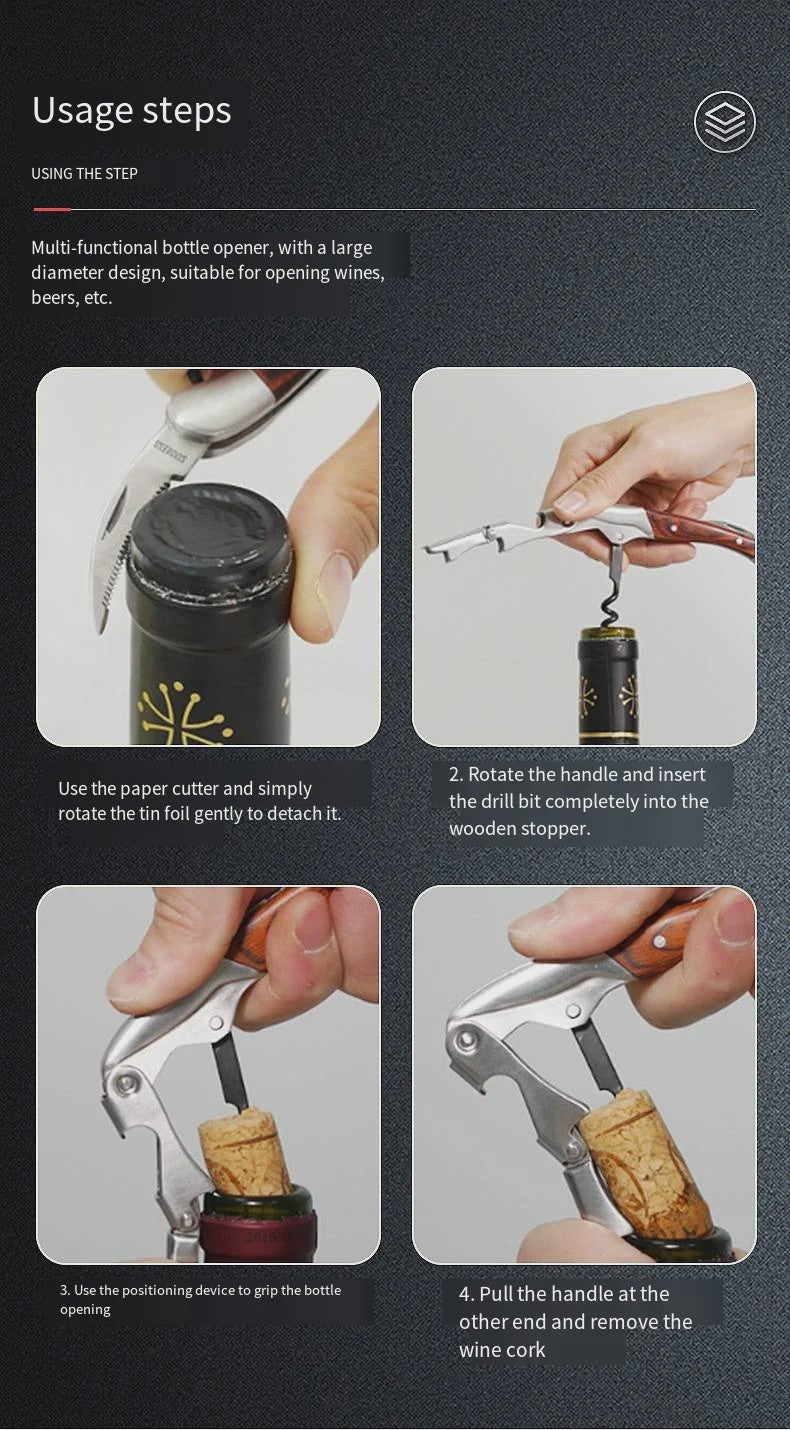 Usage steps

USING THE STEP

Multi-functional bottle opener, with a large diameter design, suitable for opening wines, beers, etc.

Use the paper cutter and simply rotate the tin foil gently to detach it.

2. Rotate the handle and insert the drill bit completely into the wooden stopper.

3. Use the positioning device to grip the bottle opening

4. Pull the handle at the other end and remove the wine cork