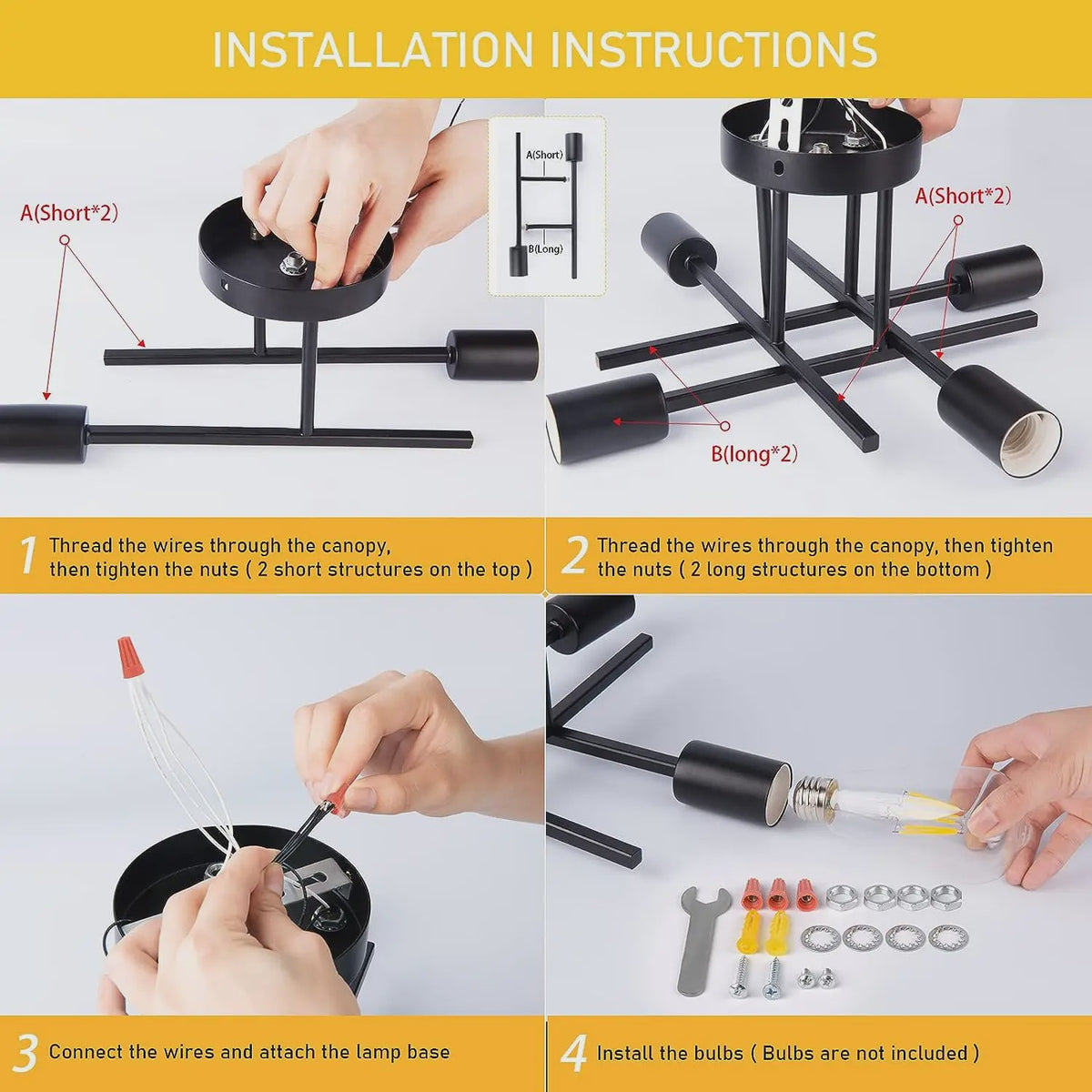 INSTALLATION INSTRUCTIONS

A(Short*2)

A(Short)

B(Long)

A(Short*2)

B(long*2)

1 Thread the wires through the canopy, then tighten the nuts ( 2 short structures on the top )

2 Thread the wires through the canopy, then tighten the nuts ( 2 long structures on the bottom )

3 Connect the wires and attach the lamp base

4 Install the bulbs ( Bulbs are not included )