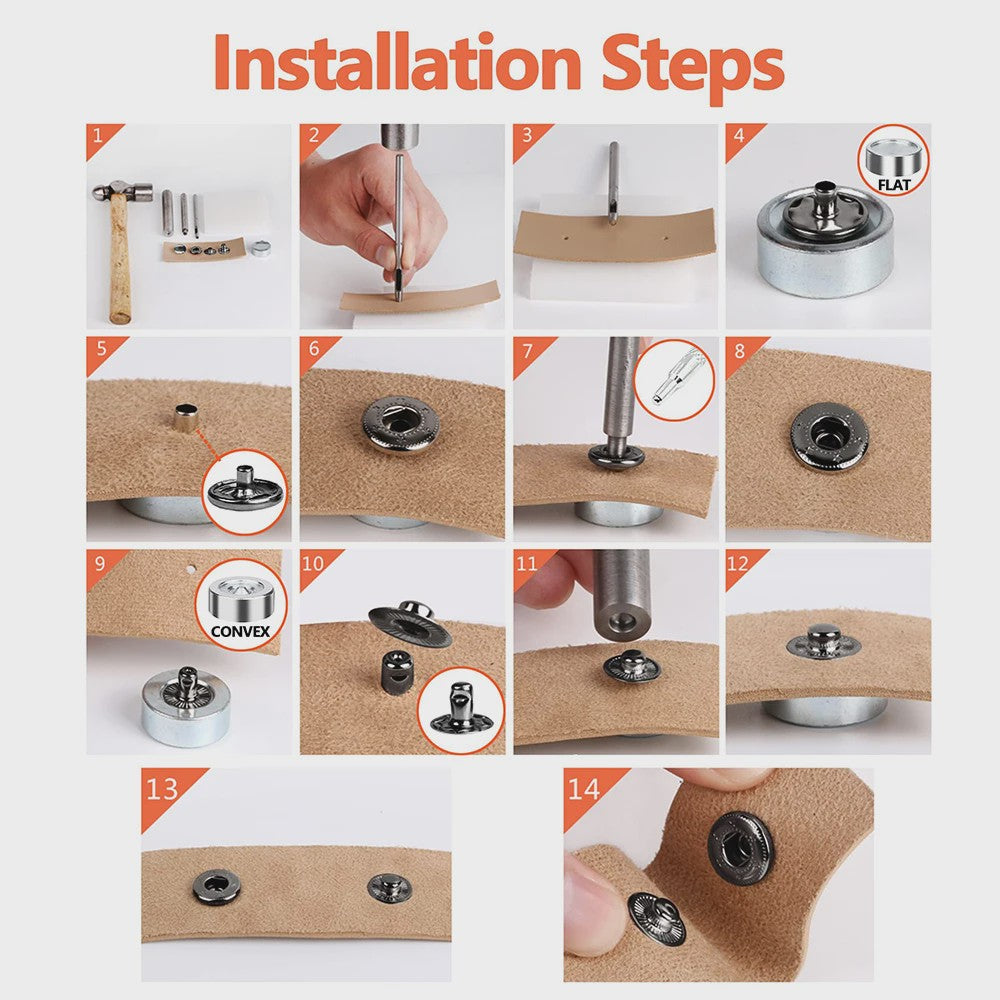 Installation Steps

1

2

3

4
FLAT

5

6

7

8

9
CONVEX

10

11

12

13

14