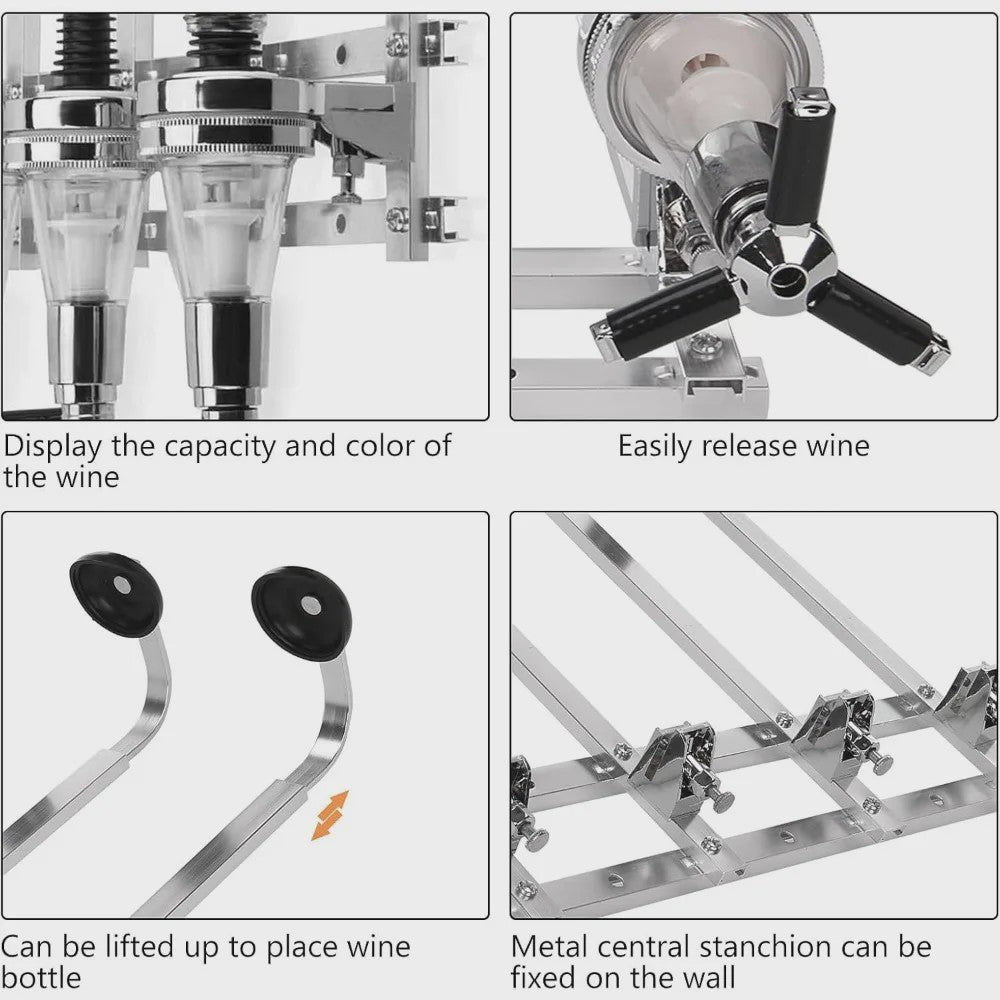 Display the capacity and color of the wine

Easily release wine

Can be lifted up to place wine bottle

Metal central stanchion can be fixed on the wall