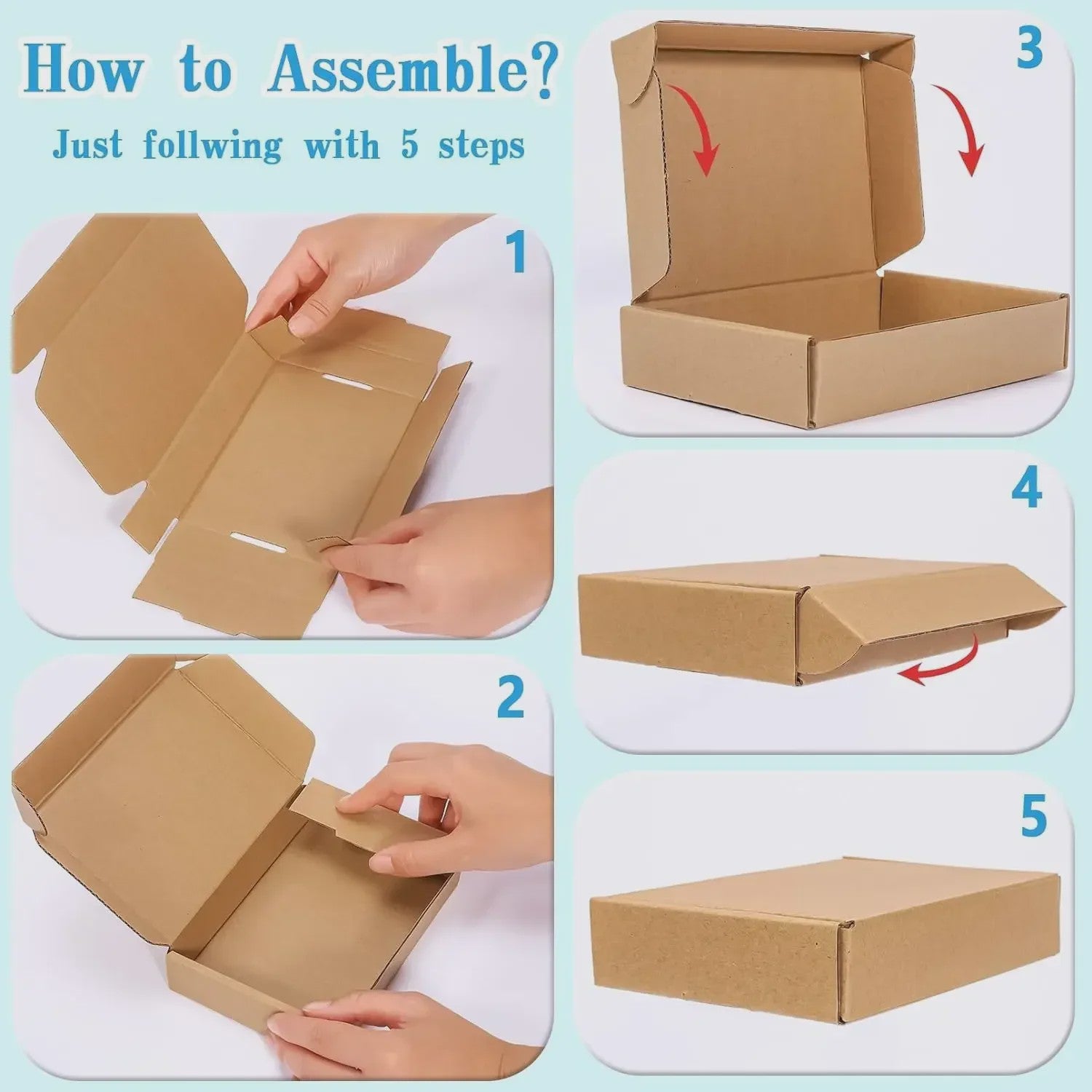 How to Assemble?
Just follwing with 5 steps

1

2

3

4

5