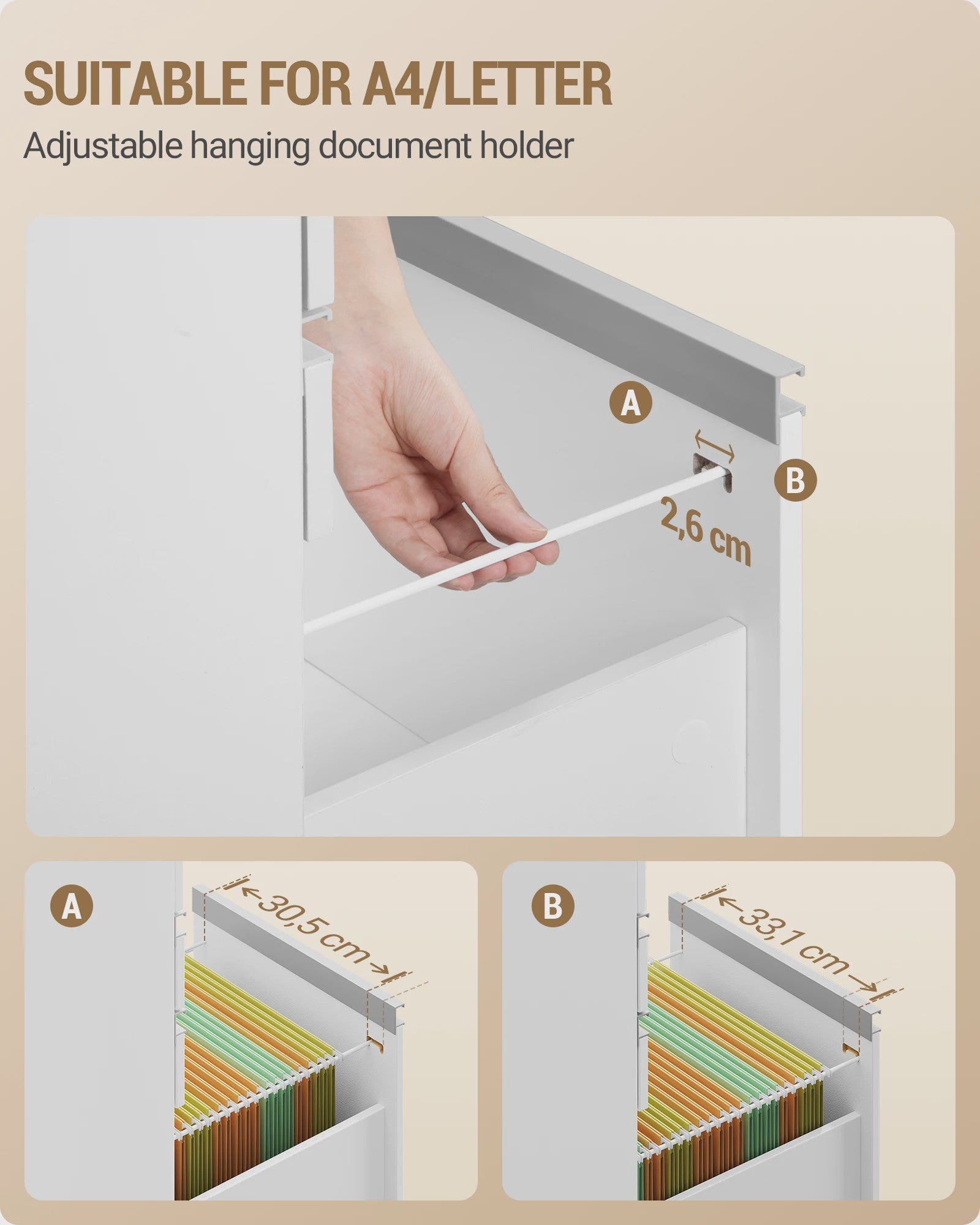 SUITABLE FOR A4/LETTER

Adjustable hanging document holder

A

B

2,6 cm

A

30,5 cm

B

33,1 cm