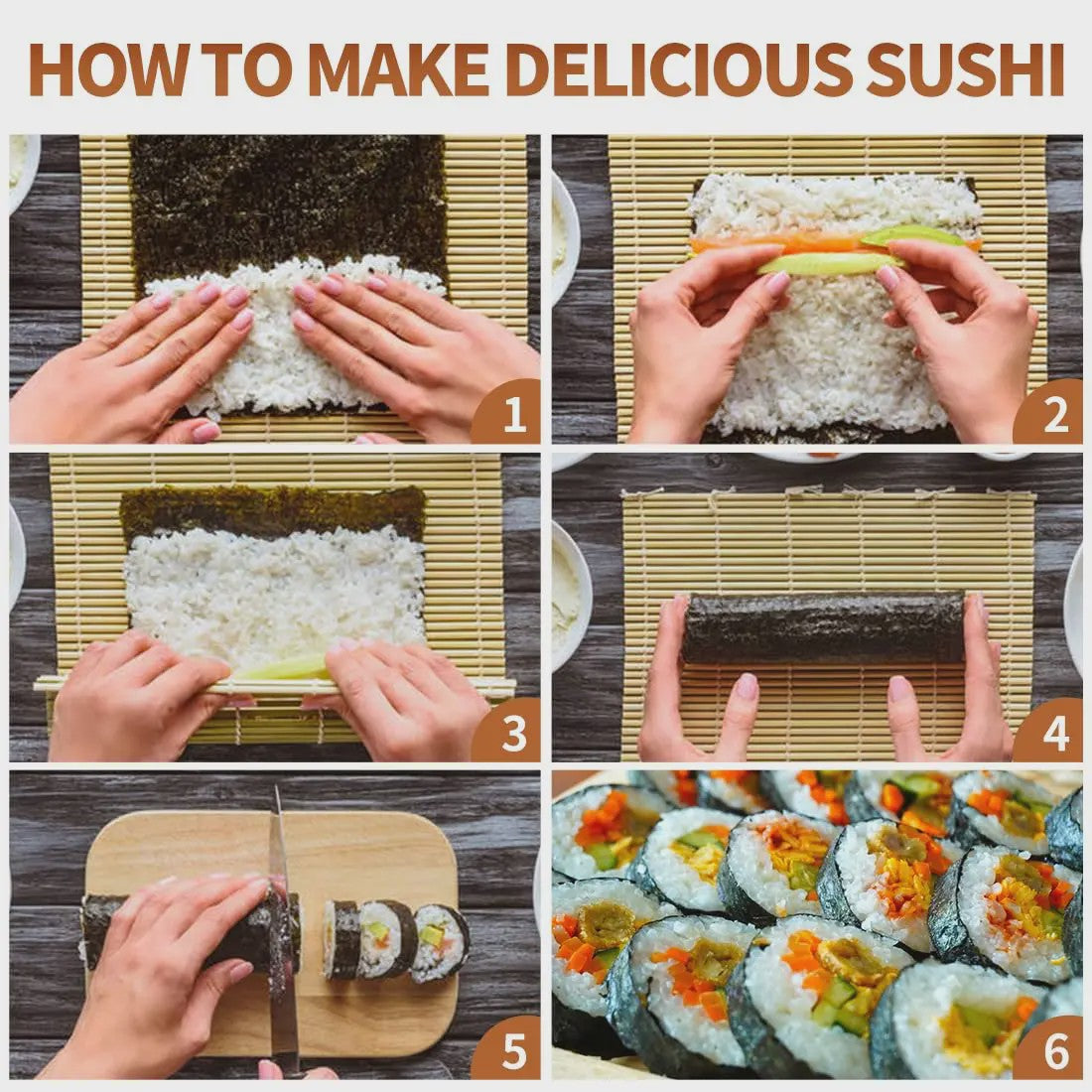 HOW TO MAKE DELICIOUS SUSHI

1

2

3

4

5

6