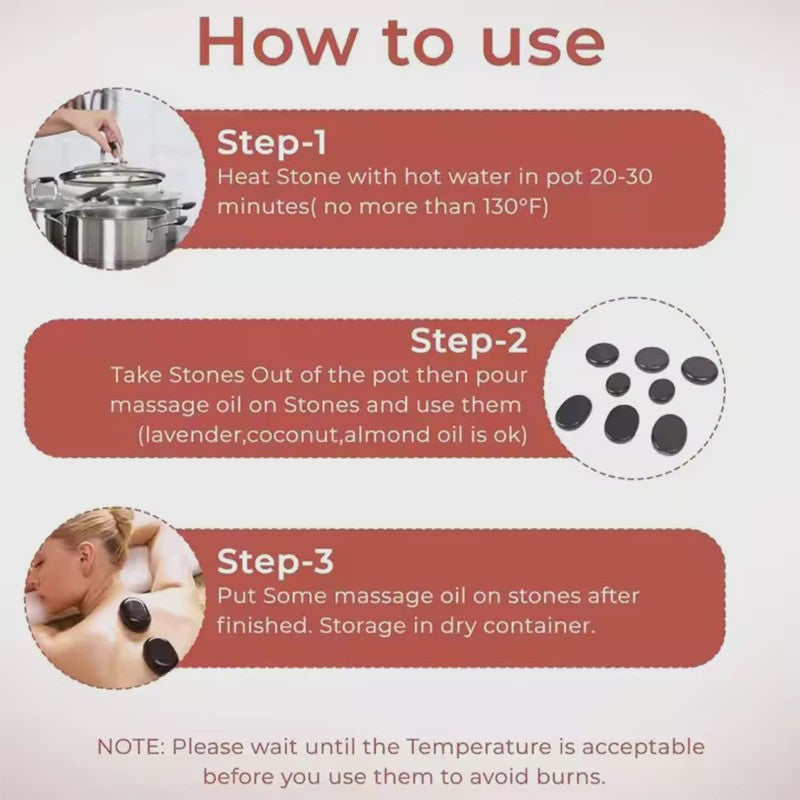 How to use

Step-1
Heat Stone with hot water in pot 20-30 minutes( no more than 130°F)

Step-2
Take Stones Out of the pot then pour massage oil on Stones and use them (lavender,coconut,almond oil is ok)

Step-3
Put Some massage oil on stones after finished. Storage in dry container.

NOTE: Please wait until the Temperature is acceptable before you use them to avoid burns.