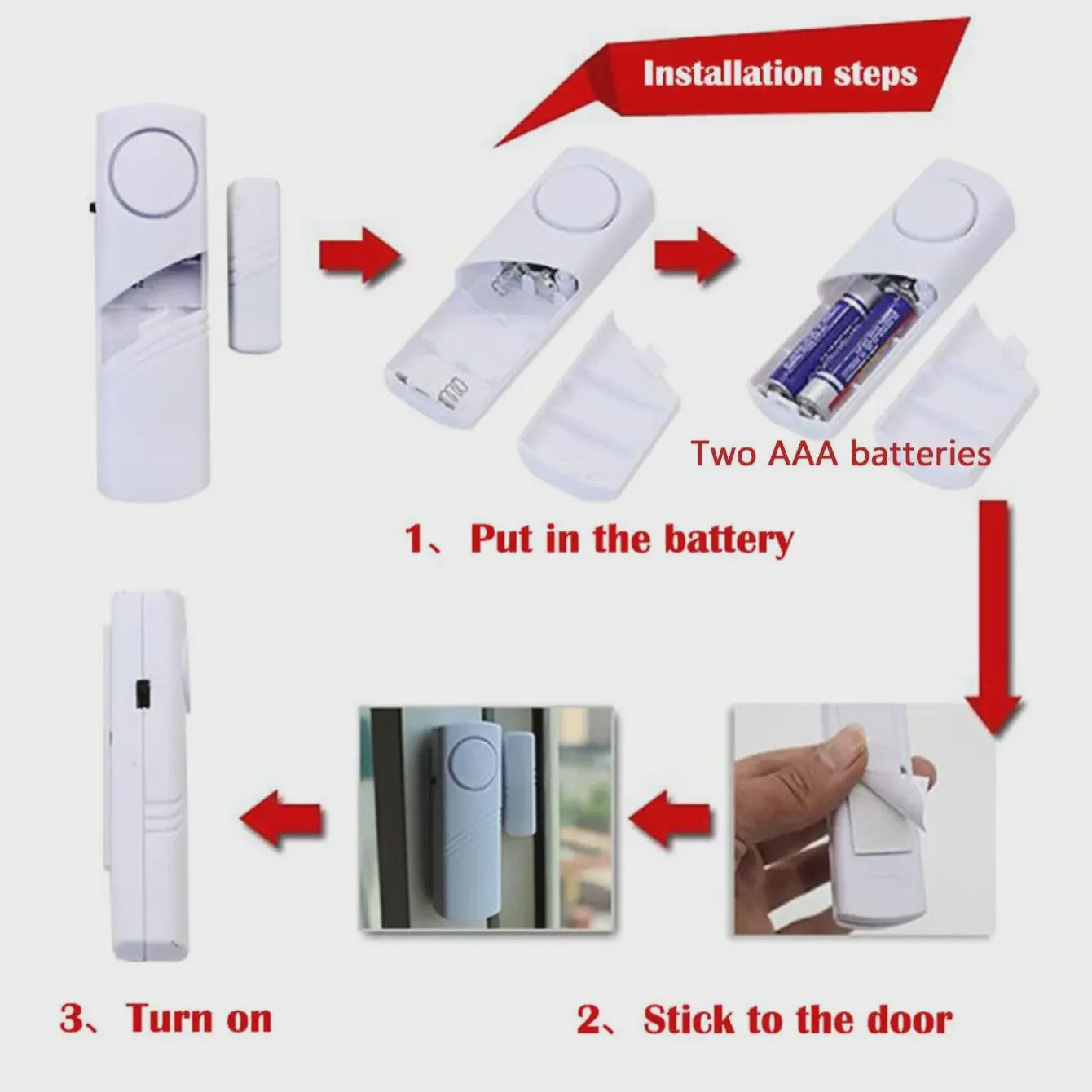 Installation steps

Two AAA batteries

1、Put in the battery

3、Turn on

2、Stick to the door