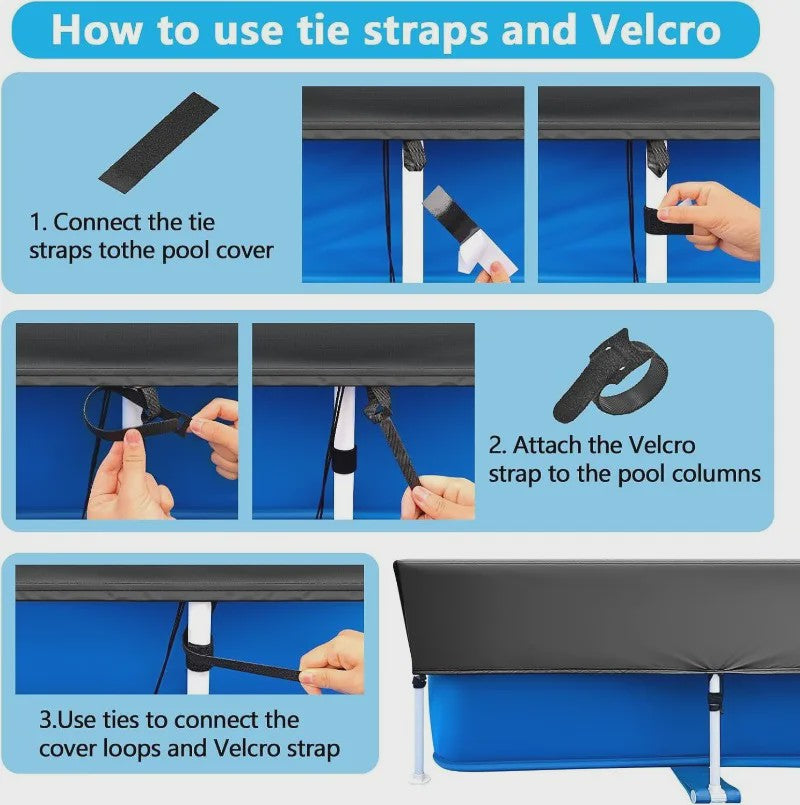 How to use tie straps and Velcro

1. Connect the tie straps tothe pool cover

2. Attach the Velcro strap to the pool columns

3.Use ties to connect the cover loops and Velcro strap