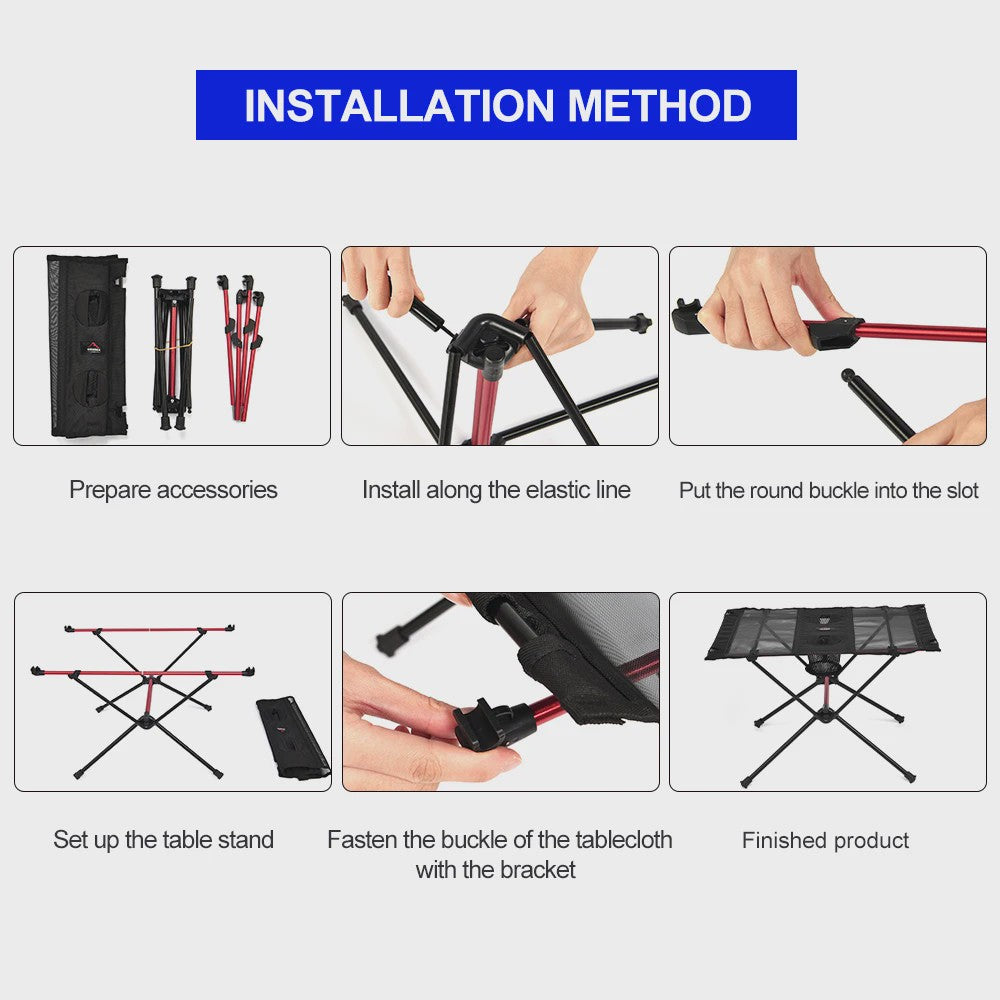 INSTALLATION METHOD

Prepare accessories

Install along the elastic line

Put the round buckle into the slot

Set up the table stand

Fasten the buckle of the tablecloth with the bracket

Finished product