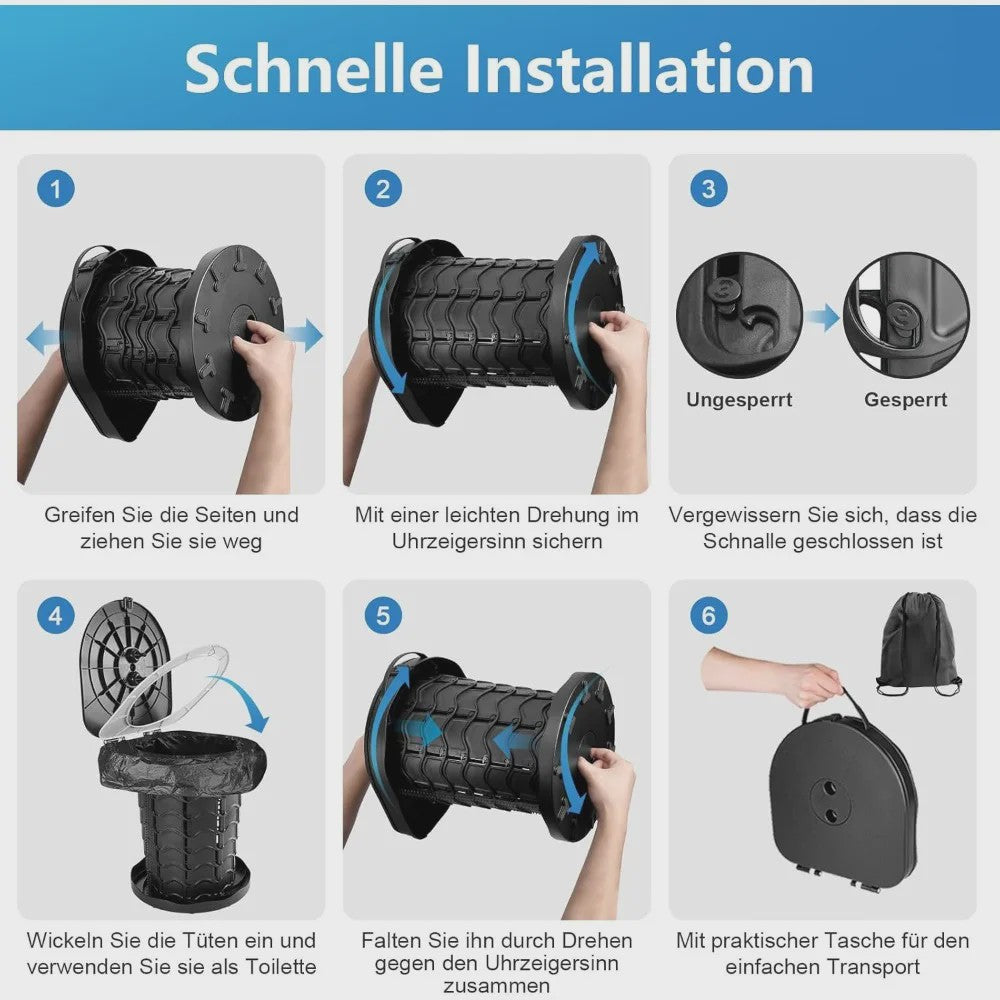 Schnelle Installation

1

Greifen Sie die Seiten und ziehen Sie sie weg

2

Mit einer leichten Drehung im Uhrzeigersinn sichern

3

Ungesperrt

Gesperrt

Vergewissern Sie sich, dass die Schnalle geschlossen ist

4

Wickeln Sie die Tüten ein und verwenden Sie sie als Toilette

5

Falten Sie ihn durch Drehen gegen den Uhrzeigersinn zusammen

6

Mit praktischer Tasche für den einfachen Transport