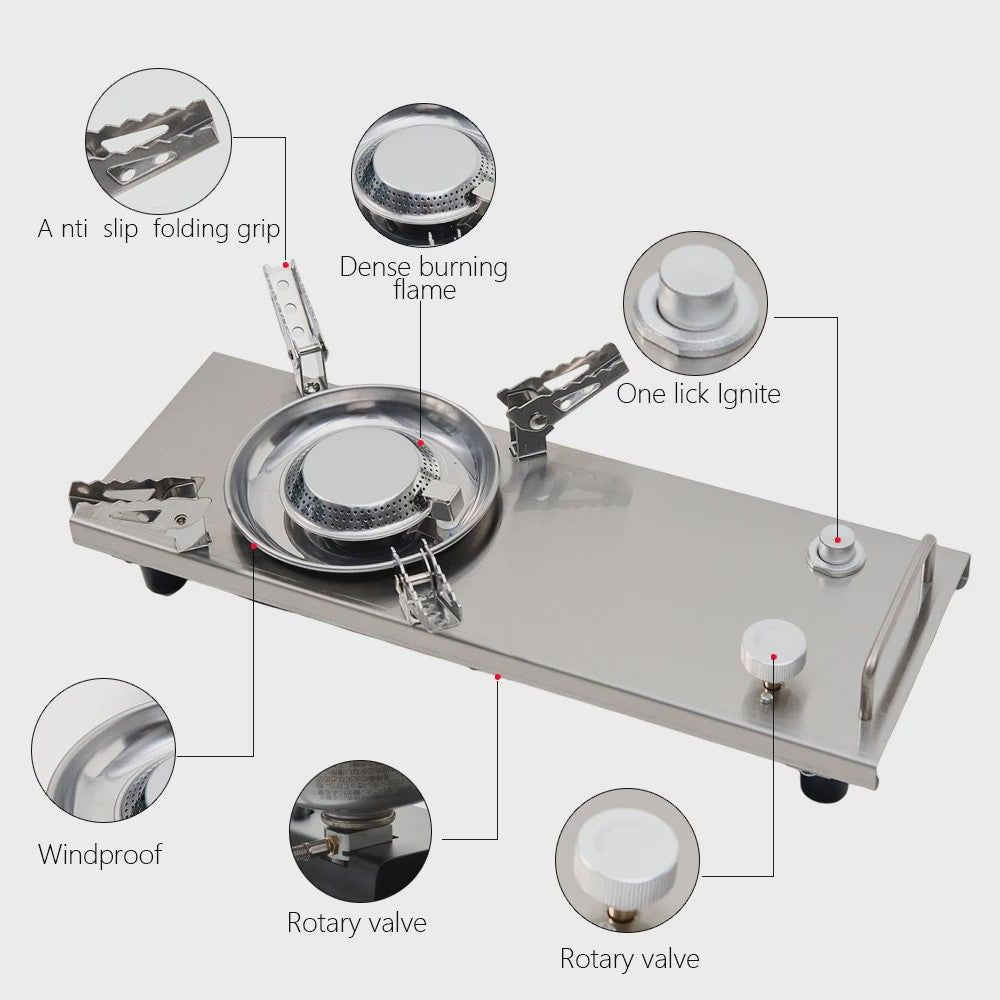 A nti slip folding grip

Dense burning flame

One lick Ignite

Windproof

Rotary valve

Rotary valve