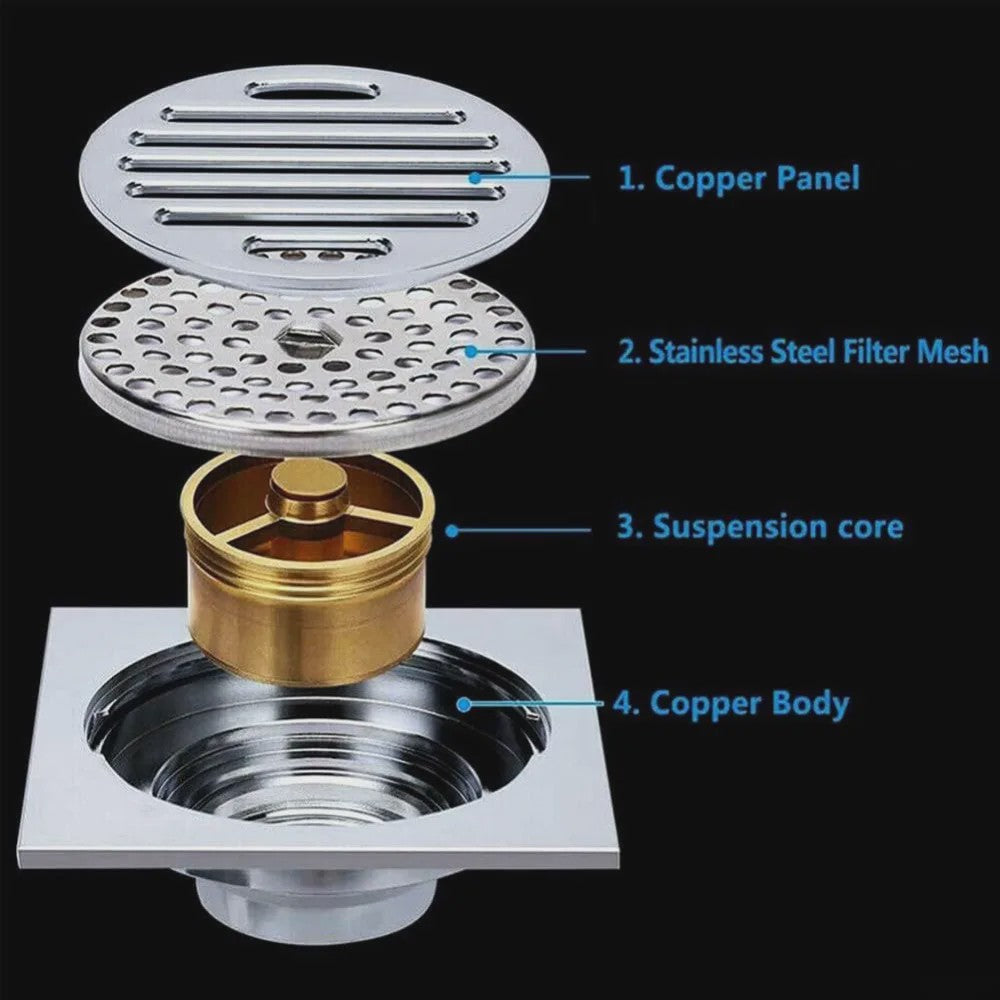 1. Copper Panel

2. Stainless Steel Filter Mesh

3. Suspension core

4. Copper Body