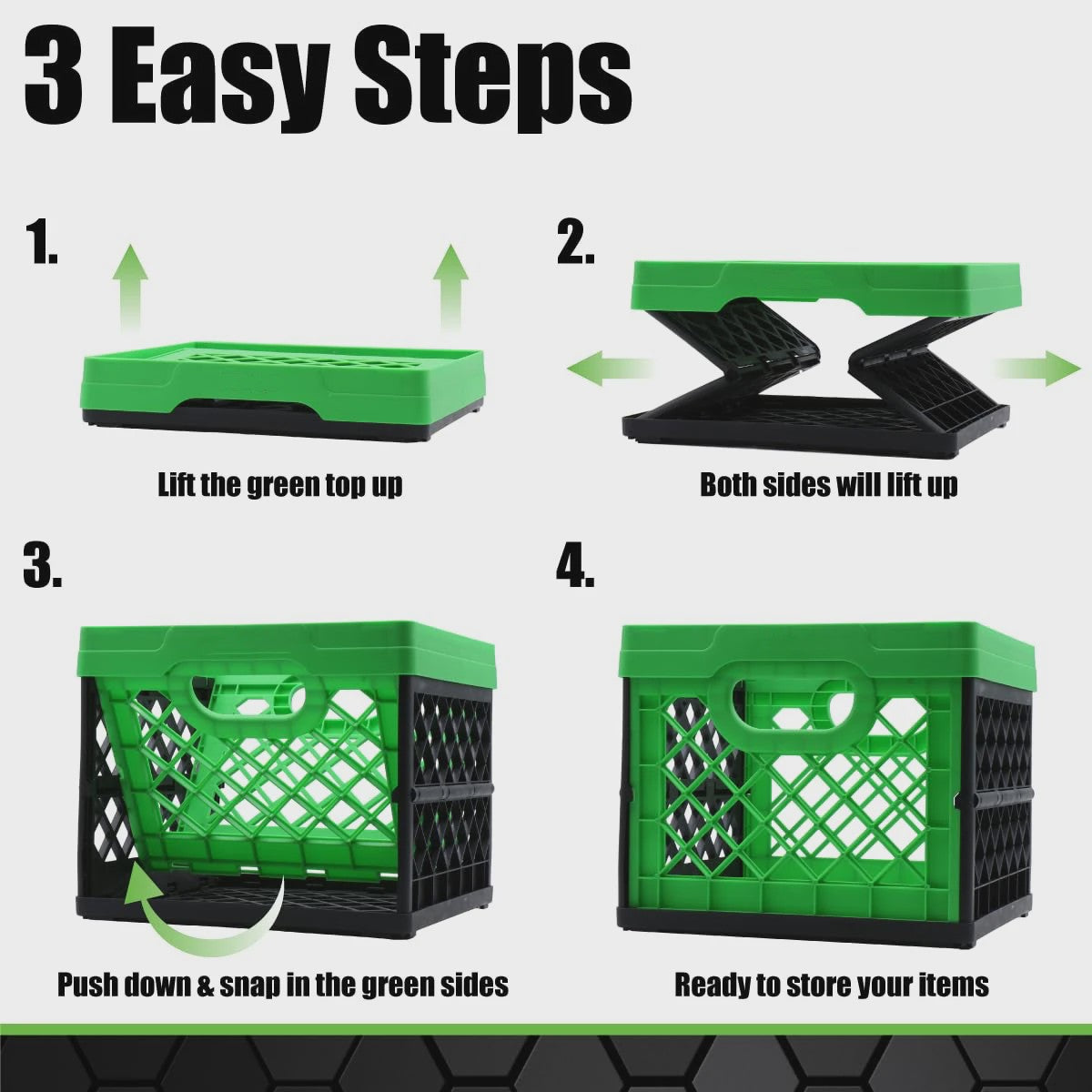 3 Easy Steps

1.

Lift the green top up

2.

Both sides will lift up

3.

Push down & snap in the green sides

4.

Ready to store your items