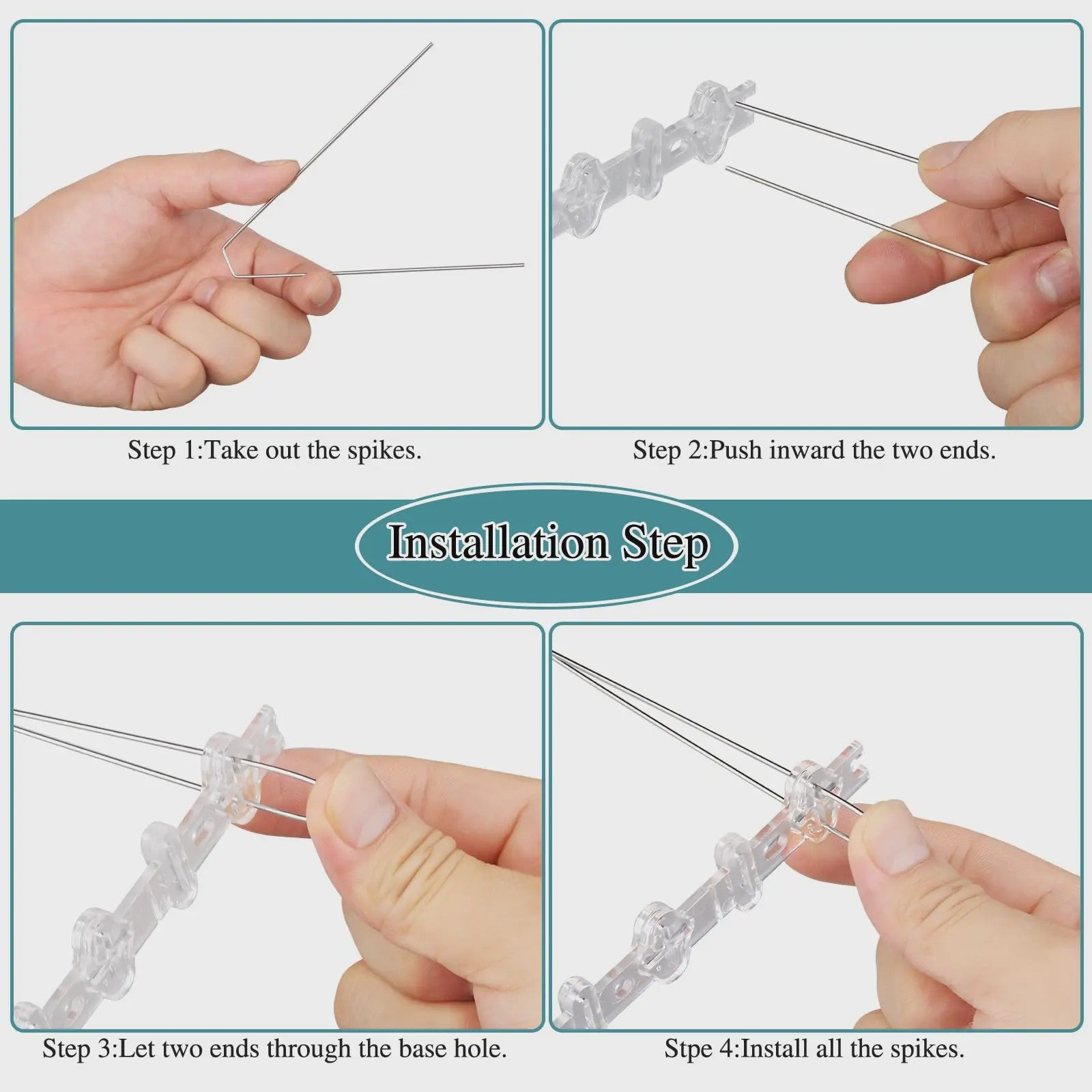 Step 1:Take out the spikes.

Step 2:Push inward the two ends.

Installation Step

Step 3:Let two ends through the base hole.

Stpe 4:Install all the spikes.