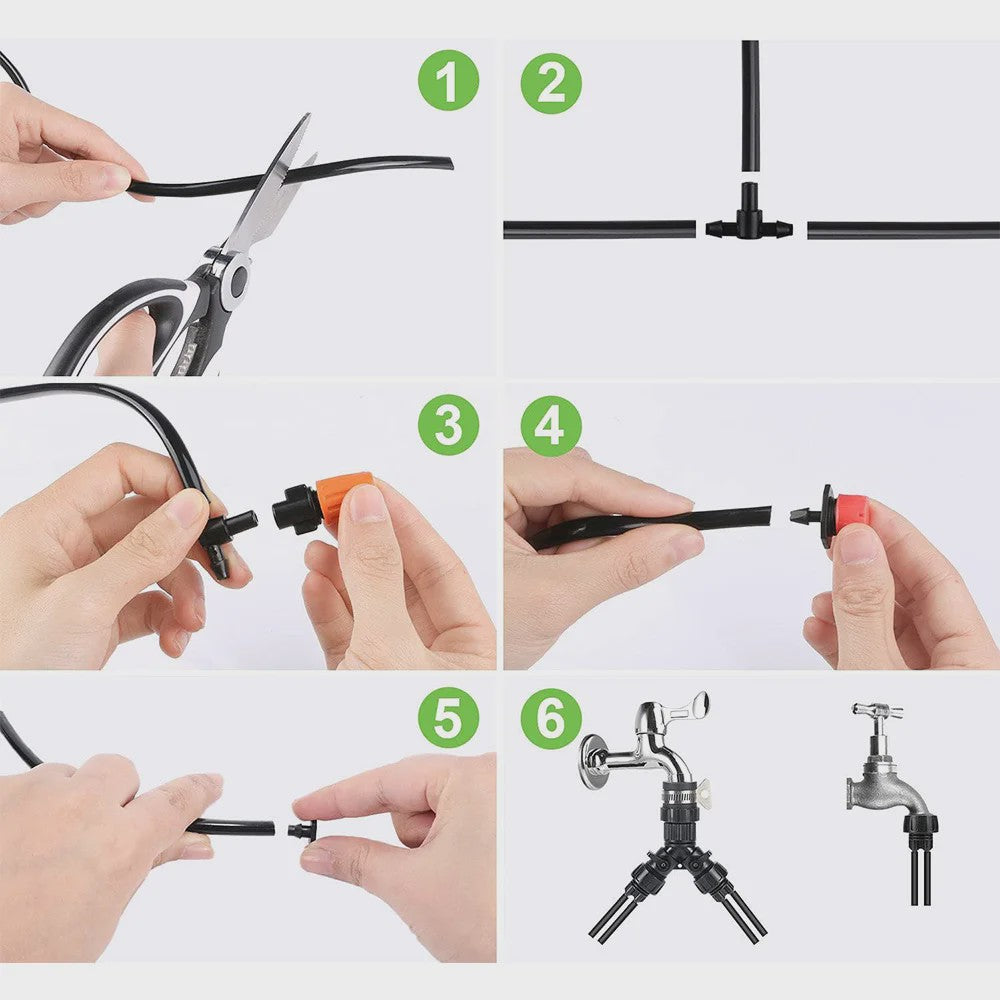 1
2
3
4
5
6