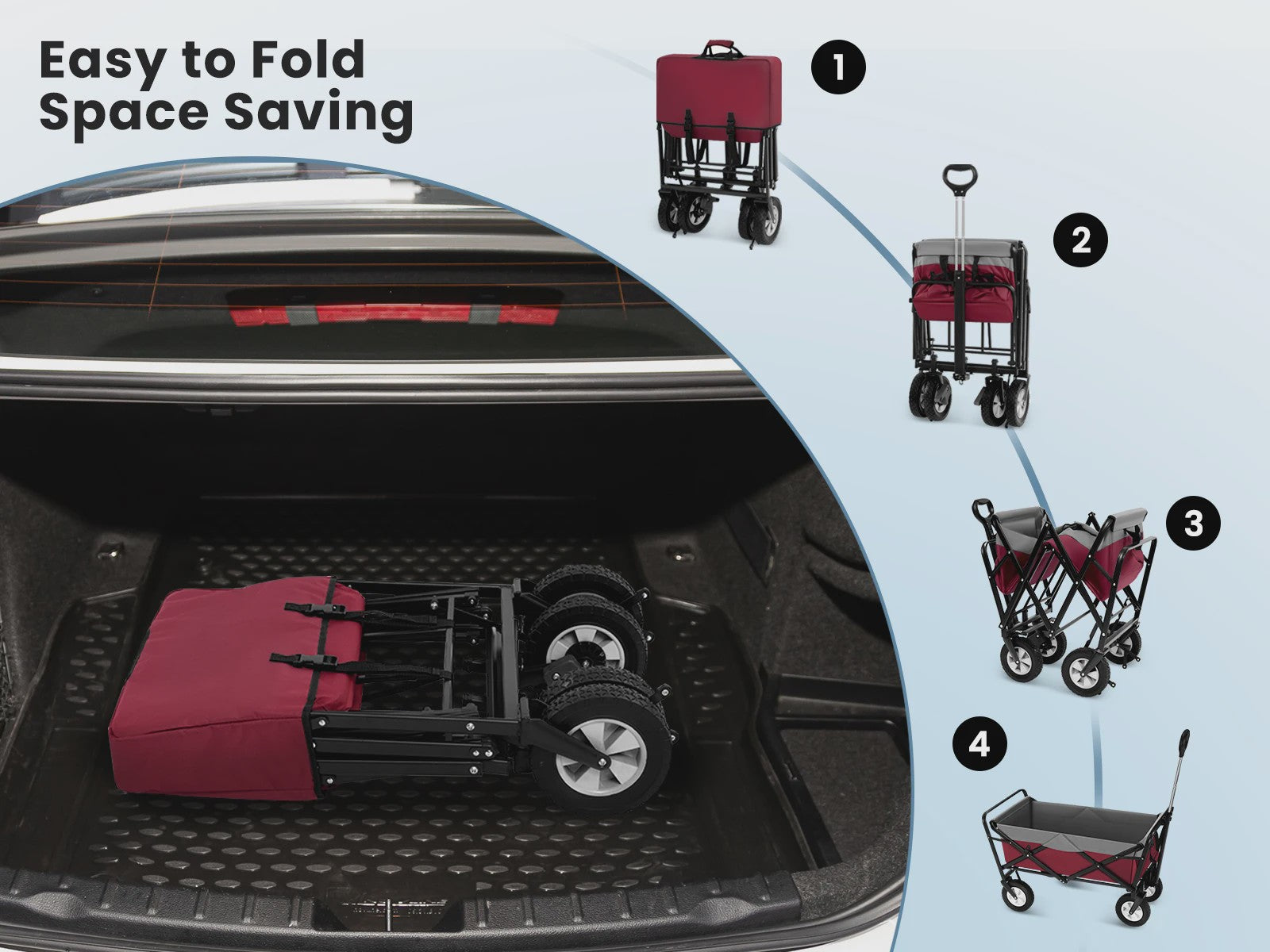 Easy to Fold
Space Saving

1

2

3

4