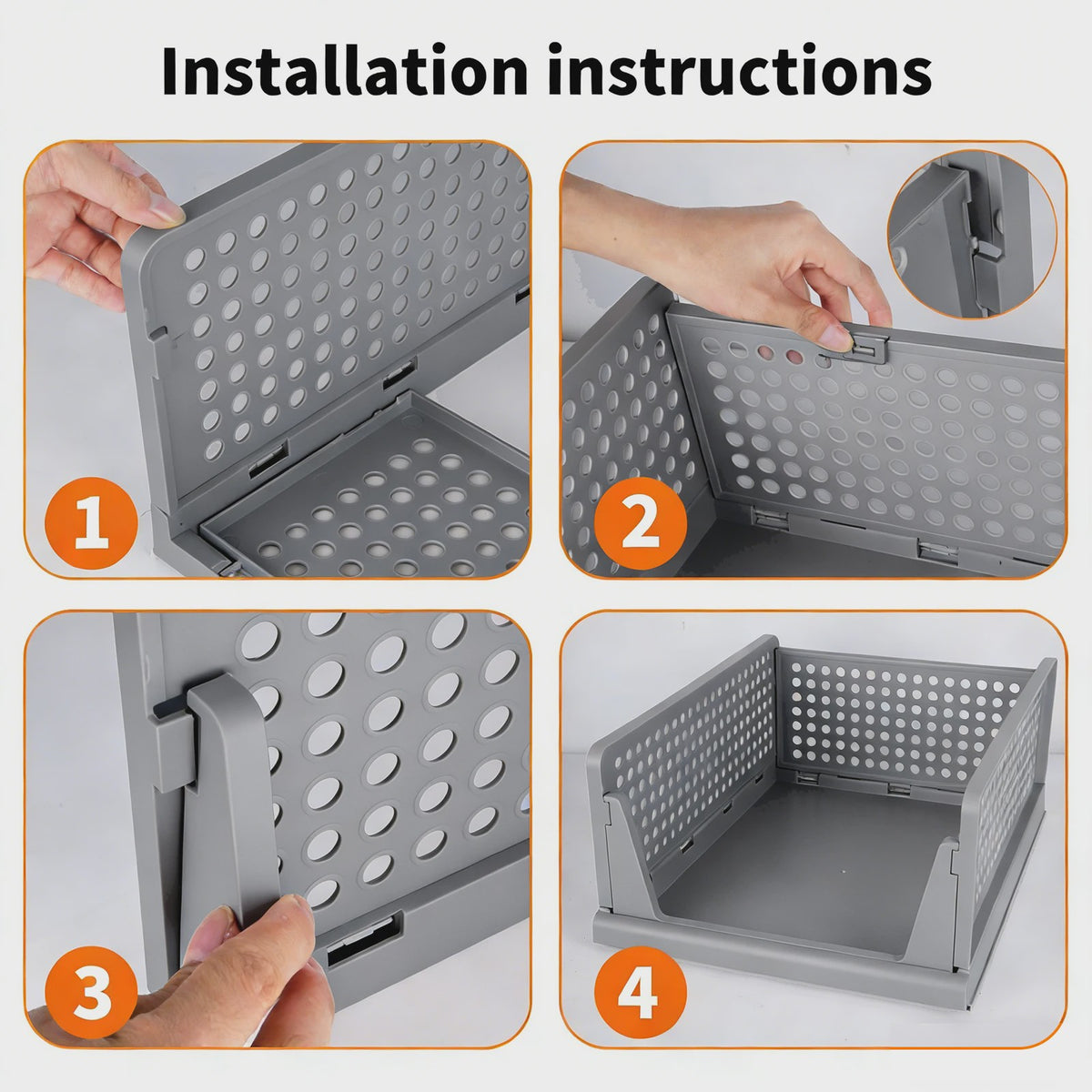 Installation instructions

1

2

3

4