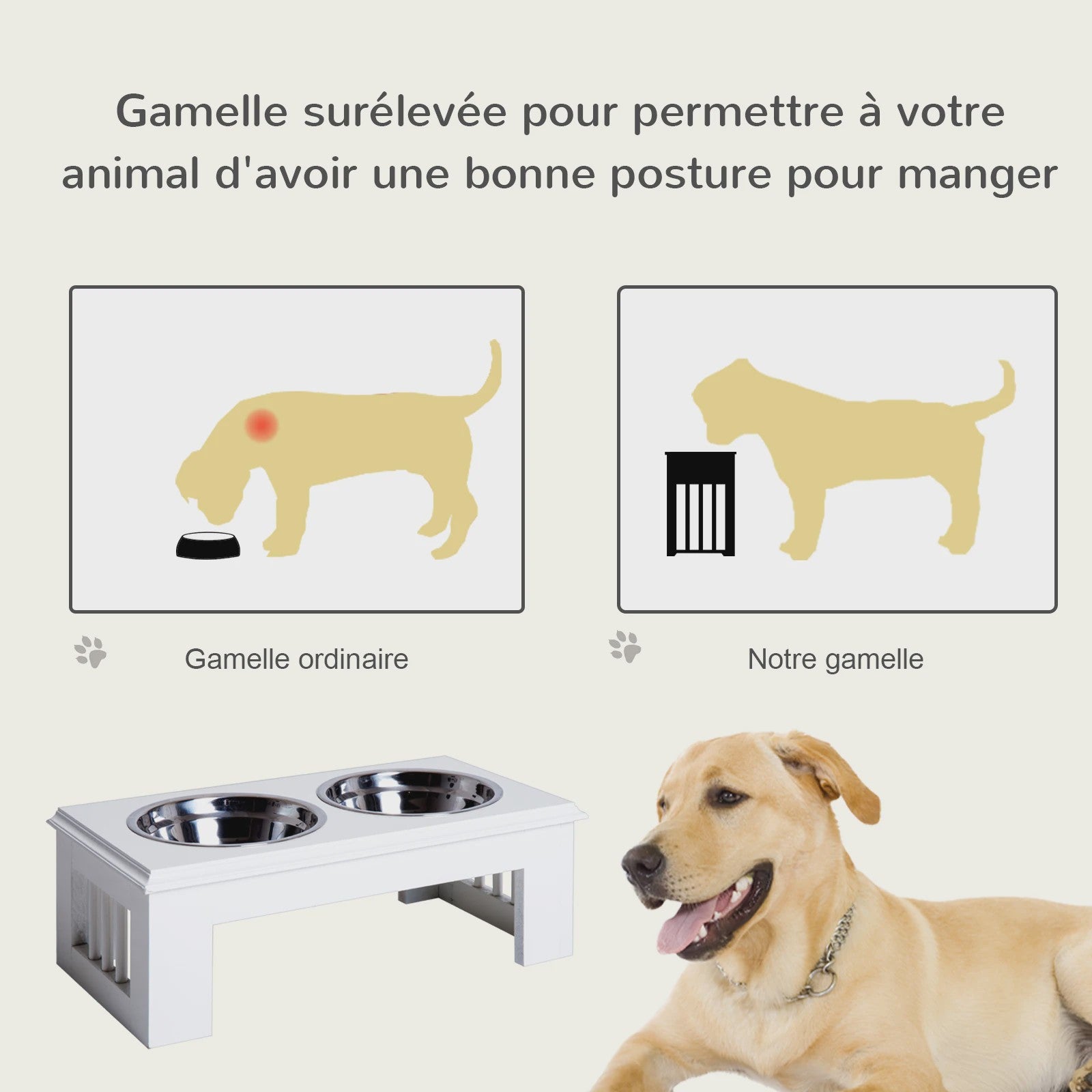 Gamelle surélevée pour permettre à votre animal d'avoir une bonne posture pour manger

Gamelle ordinaire

Notre gamelle