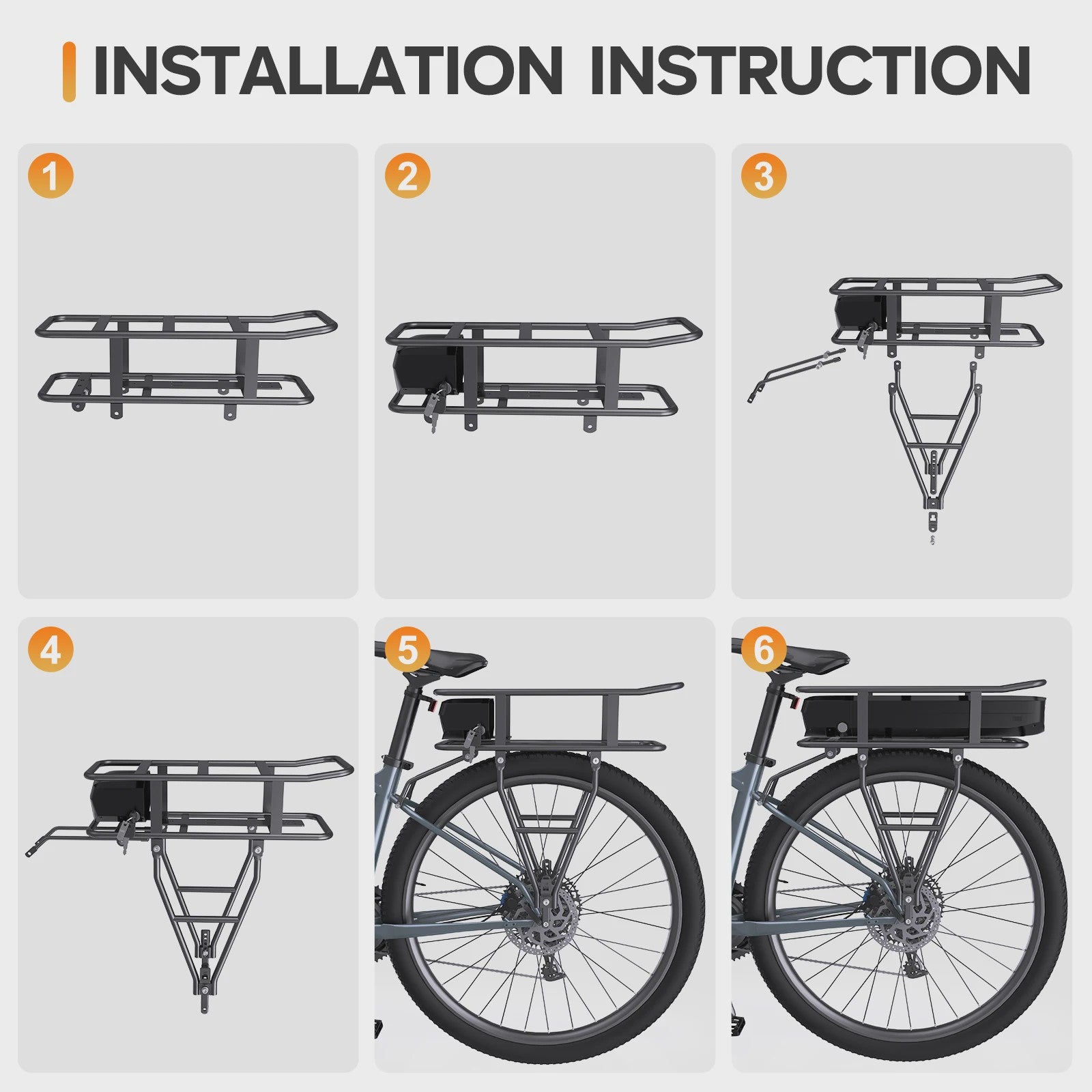 INSTALLATION INSTRUCTION

1

2

3

4

5

6