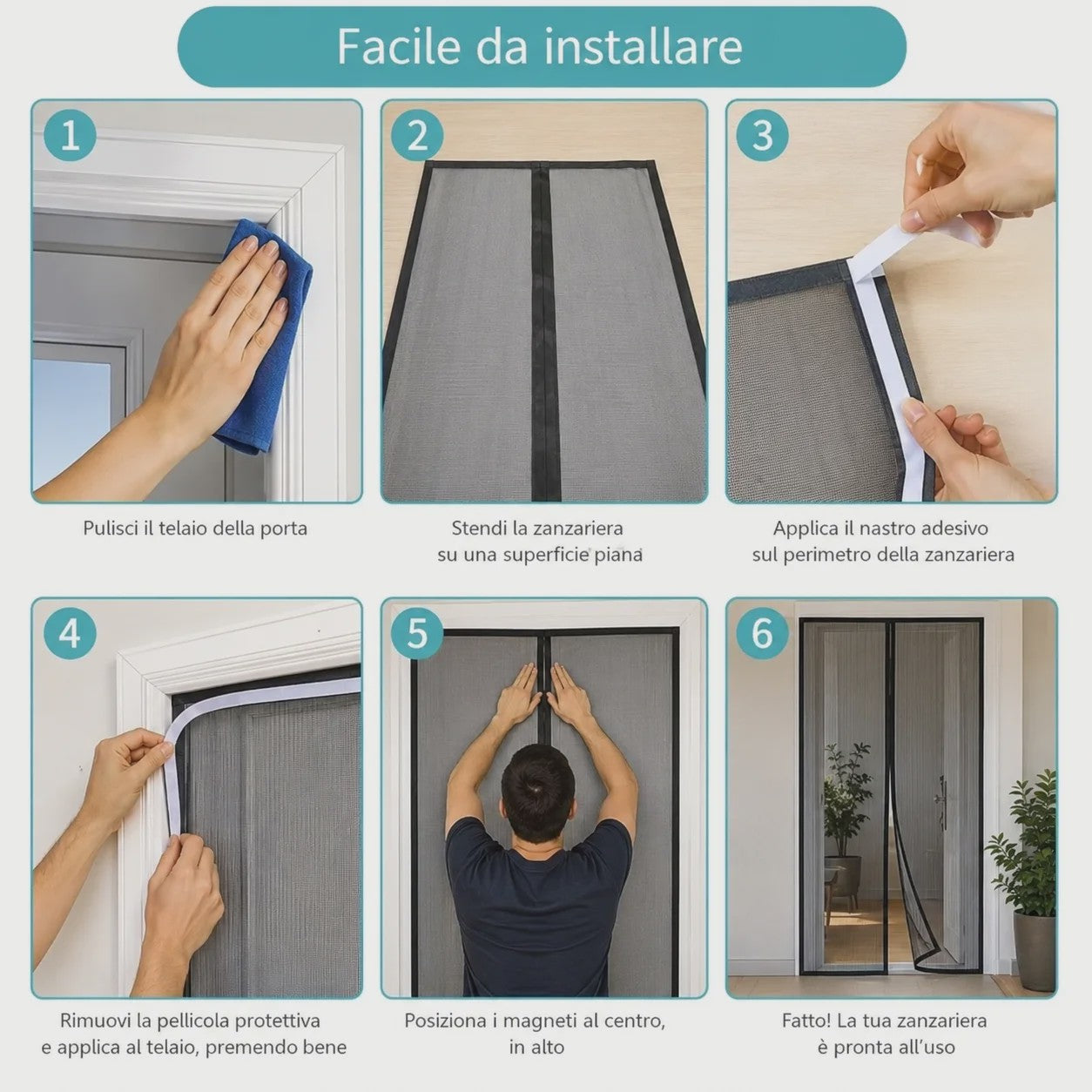 Facile da installare

1

Pulisci il telaio della porta

2

Stendi la zanzariera su una superficie piana

3

Applica il nastro adesivo sul perimetro della zanzariera

4

Rimuovi la pellicola protettiva e applica al telaio, premendo bene

5

Posiziona i magneti al centro, in alto

6

Fatto! La tua zanzariera è pronta all'uso