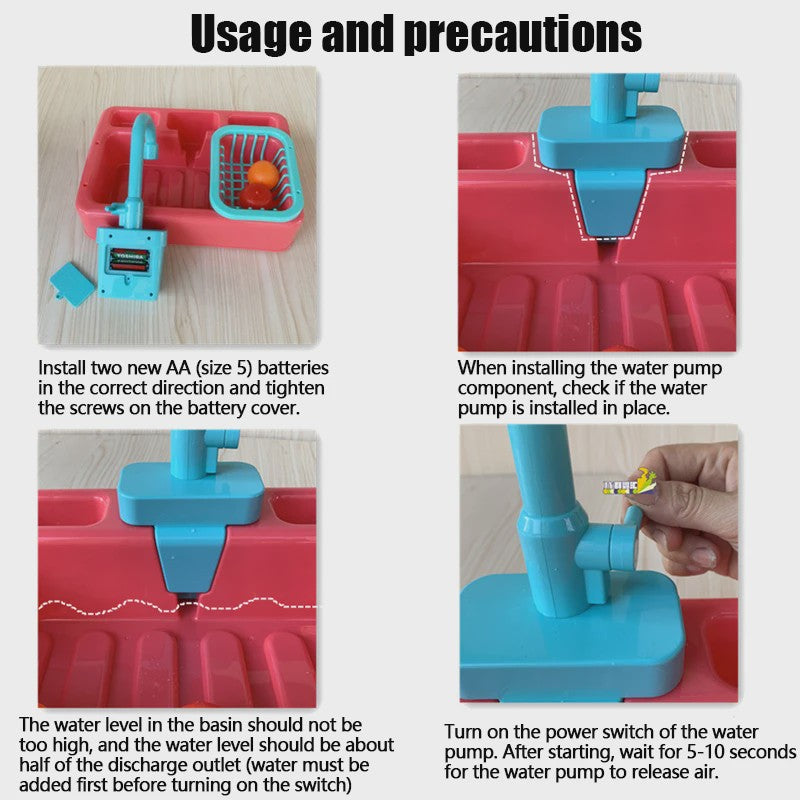 Usage and precautions

TOSHIBA

Install two new AA (size 5) batteries in the correct direction and tighten the screws on the battery cover.

When installing the water pump component, check if the water pump is installed in place.

The water level in the basin should not be too high, and the water level should be about half of the discharge outlet (water must be added first before turning on the switch)

Turn on the power switch of the water pump. After starting, wait for 5-10 seconds for the water pump to release air.