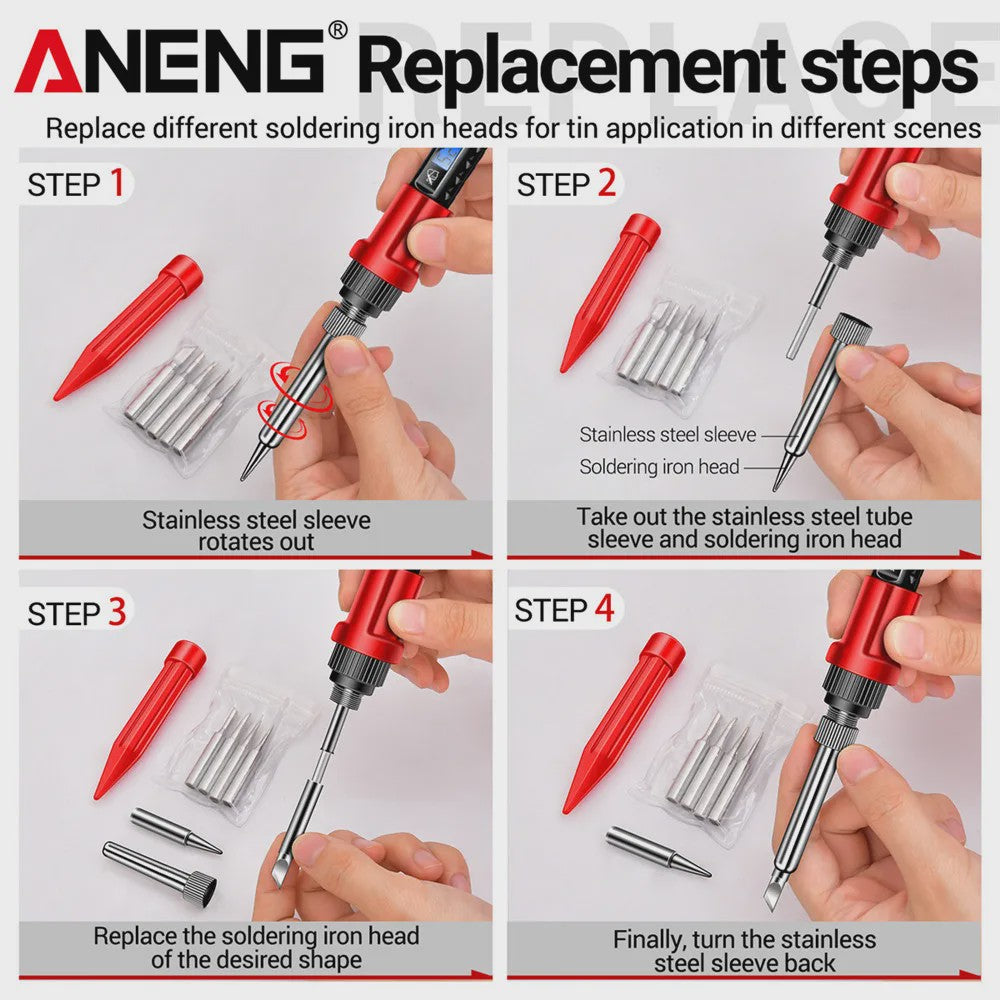 ANENG® Replacement steps

REPLACE

Replace different soldering iron heads for tin application in different scenes

STEP 1

Stainless steel sleeve rotates out

STEP 2

Stainless steel sleeve

Soldering iron head

Take out the stainless steel tube sleeve and soldering iron head

STEP 3

Replace the soldering iron head of the desired shape

STEP 4

Finally, turn the stainless steel sleeve back