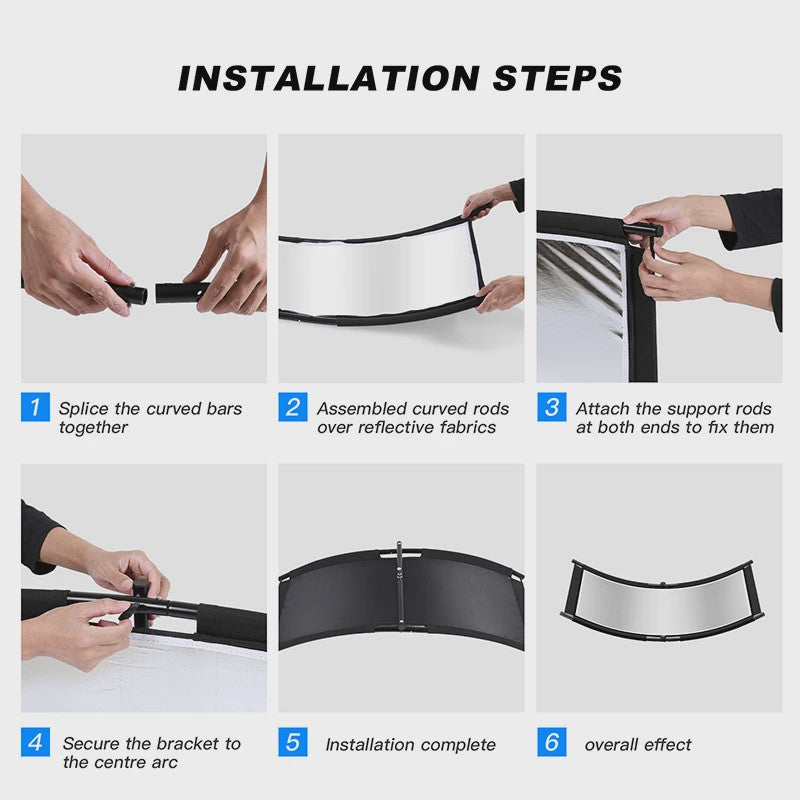 INSTALLATION STEPS

1 Splice the curved bars together

2 Assembled curved rods over reflective fabrics

3 Attach the support rods at both ends to fix them

4 Secure the bracket to the centre arc

5 Installation complete

6 overall effect