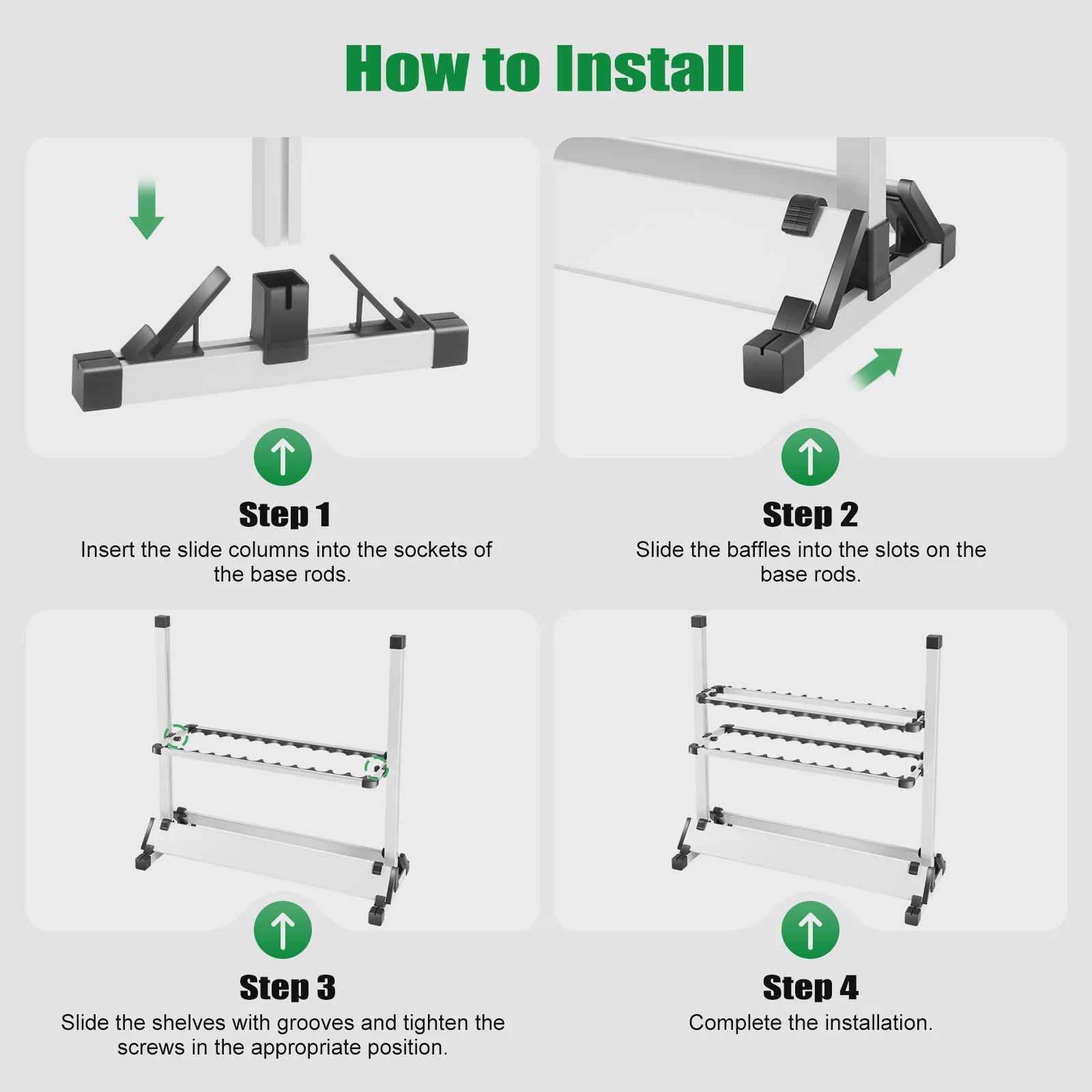 How to Install

Step 1
Insert the slide columns into the sockets of the base rods.

Step 2
Slide the baffles into the slots on the base rods.

Step 3
Slide the shelves with grooves and tighten the screws in the appropriate position.

Step 4
Complete the installation.