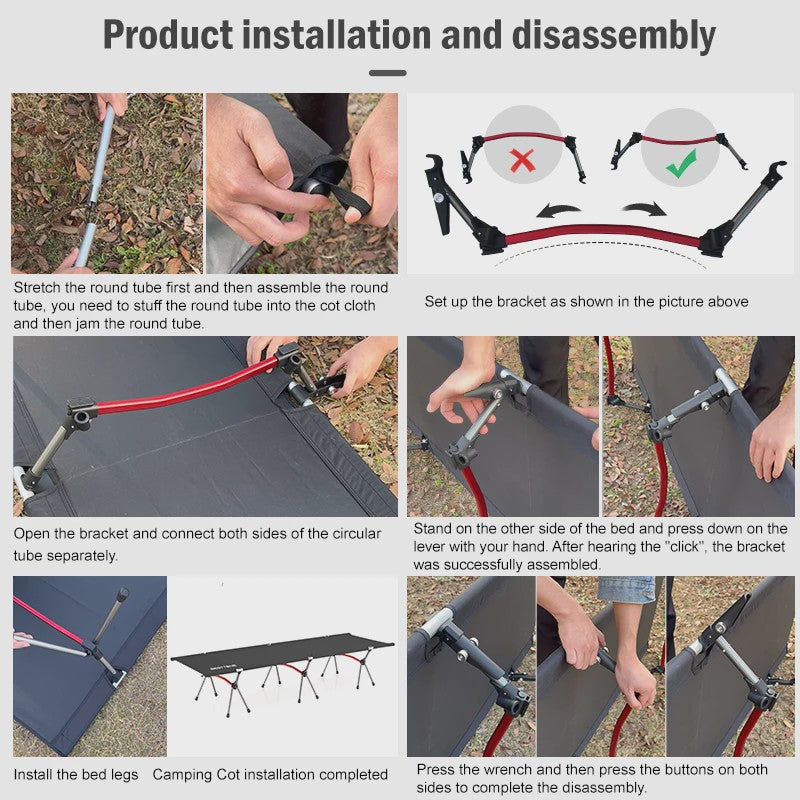 Product installation and disassembly

Stretch the round tube first and then assemble the round tube, you need to stuff the round tube into the cot cloth and then jam the round tube.

Set up the bracket as shown in the picture above

Open the bracket and connect both sides of the circular tube separately.

Stand on the other side of the bed and press down on the lever with your hand. After hearing the "click", the bracket was successfully assembled.

Install the bed legs

Camping Cot installation completed

Press the wrench and then press the buttons on both sides to complete the disassembly.