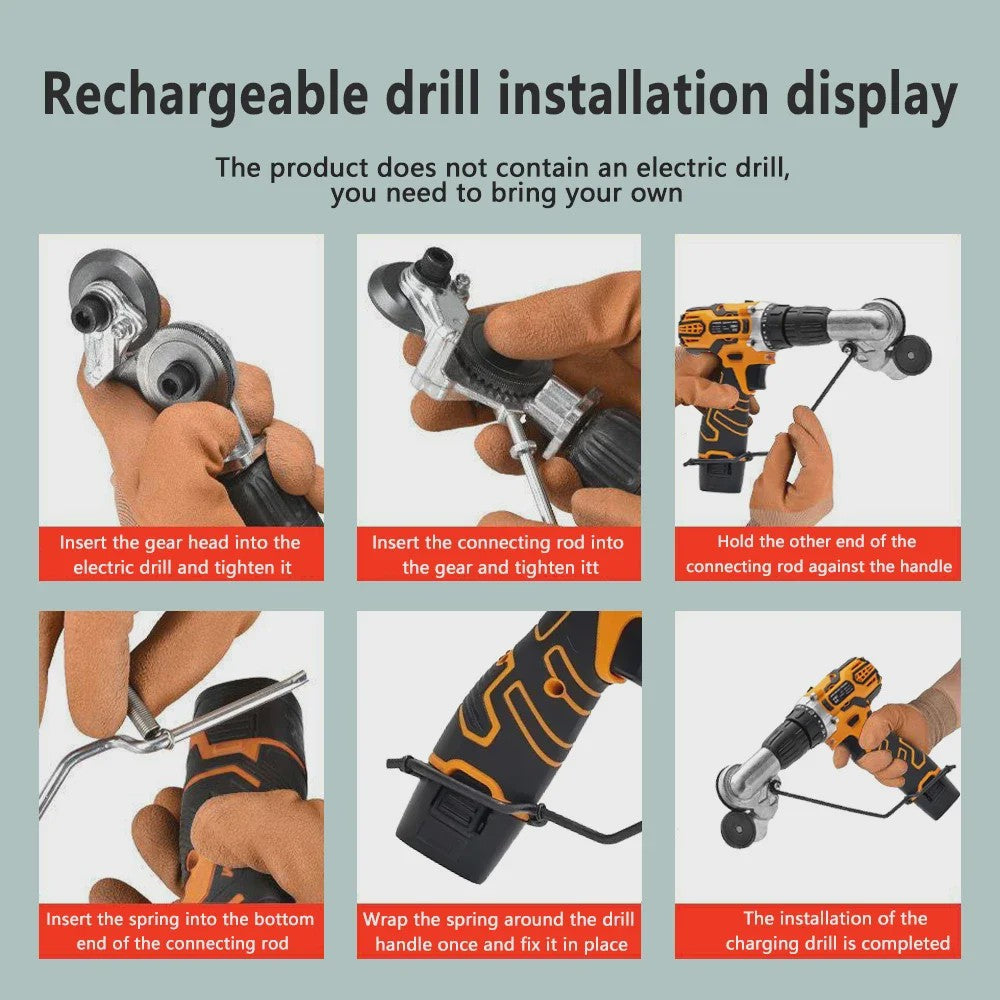 Rechargeable drill installation display

The product does not contain an electric drill, you need to bring your own

Insert the gear head into the electric drill and tighten it

Insert the connecting rod into the gear and tighten itt

Hold the other end of the connecting rod against the handle

Insert the spring into the bottom end of the connecting rod

Wrap the spring around the drill handle once and fix it in place

The installation of the charging drill is completed