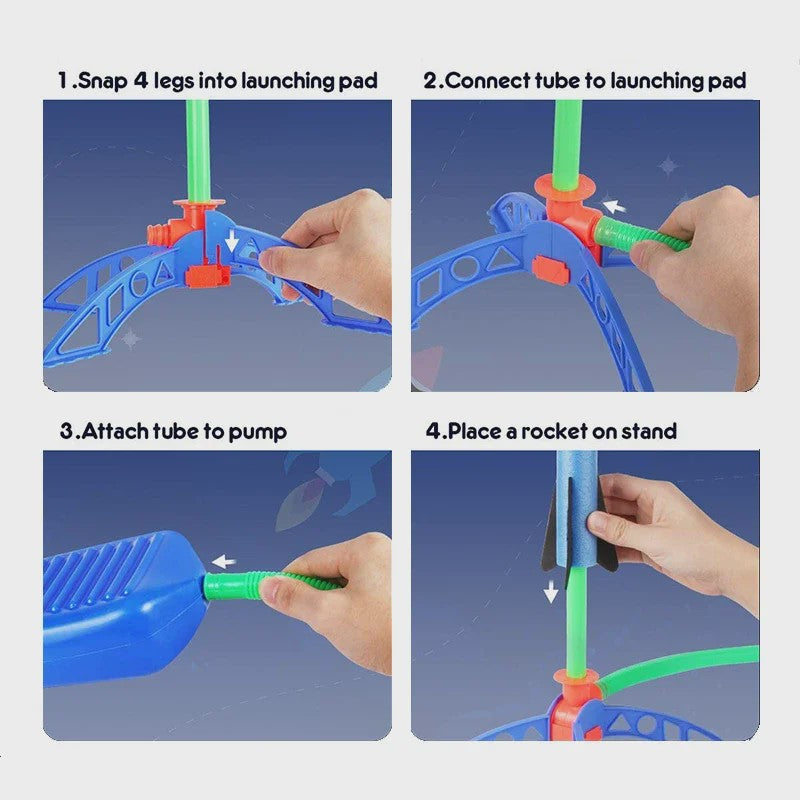 1.Snap 4 legs into launching pad

2.Connect tube to launching pad

3.Attach tube to pump

4.Place a rocket on stand