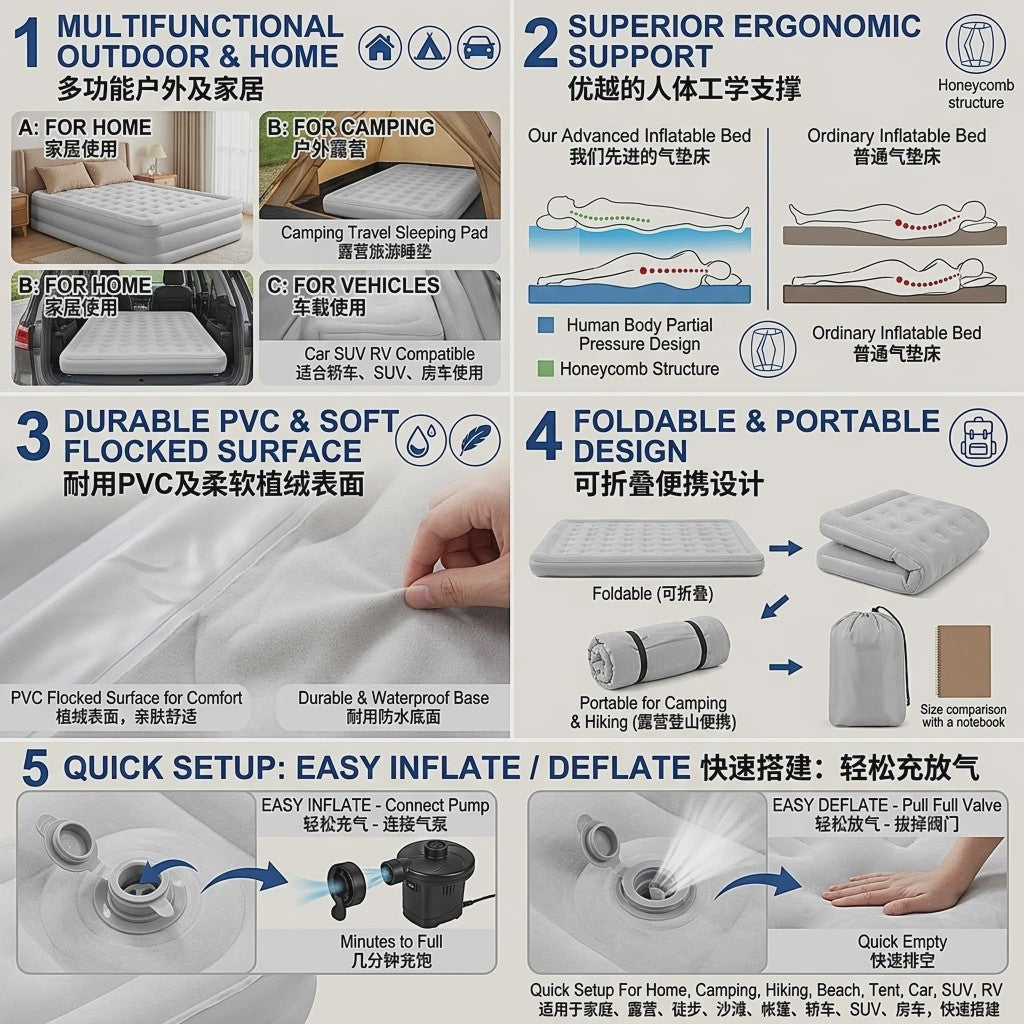 1 MULTIFUNCTIONAL OUTDOOR & HOME
多功能户外及家居

A: FOR HOME
家居使用

B: FOR CAMPING
户外露营

Camping Travel Sleeping Pad
露营旅游睡垫

B: FOR HOME
家居使用

C: FOR VEHICLES
车载使用

Car SUV RV Compatible
适合轿车、SUV、房车使用

2 SUPERIOR ERGONOMIC SUPPORT
优越的人体工学支撑

Honeycomb structure

Our Advanced Inflatable Bed
我们先进的气垫床

Ordinary Inflatable Bed
普通气垫床

Human Body Partial Pressure Design

Honeycomb Structure

Ordinary Inflatable Bed
普通气垫床

3 DURABLE PVC & SOFT FLOCKED SURFACE
耐用PVC及柔软植绒表面

PVC Flocked Surface for Comfort
植绒表面，亲肤舒适

Durable & Waterproof Base
耐用防水底面

4 FOLDABLE & PORTABLE DESIGN
可折叠便携设计

Foldable (可折叠)

Portable for Camping & Hiking (露营登山便携)

Size comparison with a notebook

5 QUICK SETUP: EASY INFLATE / DEFLATE 快速搭建：轻松充放气

EASY INFLATE - Connect Pump
轻松充气 - 连接气泵

Minutes to Full
几分钟充饱

EASY DEFLATE - Pull Full Valve
轻松放气 - 拔掉阀门

Quick Empty
快速排空

Quick Setup For Home, Camping, Hiking, Beach, Tent, Car, SUV, RV
适用于家庭、露营、徒步、沙滩、帐篷、轿车、SUV、房车，快速搭建