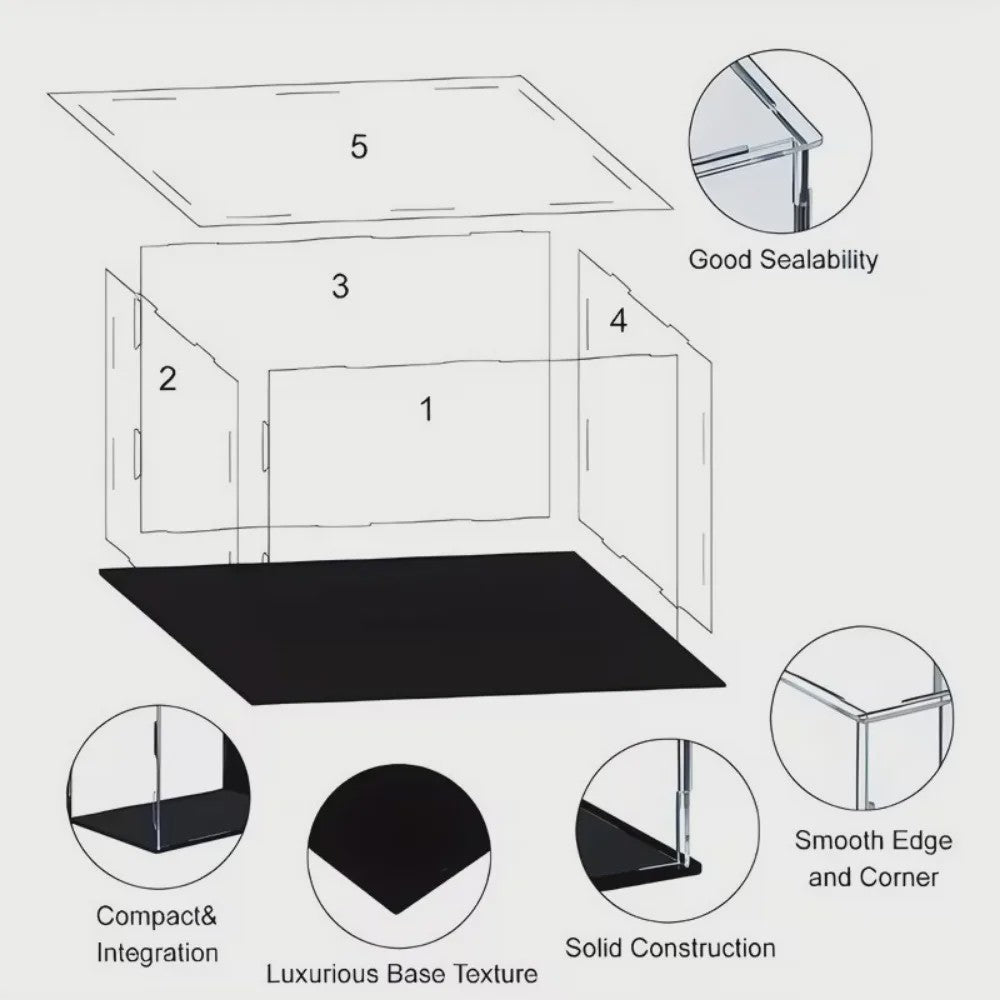 5

Good Sealability

3

4

2

1

Smooth Edge and Corner

Compact& Integration

Luxurious Base Texture

Solid Construction