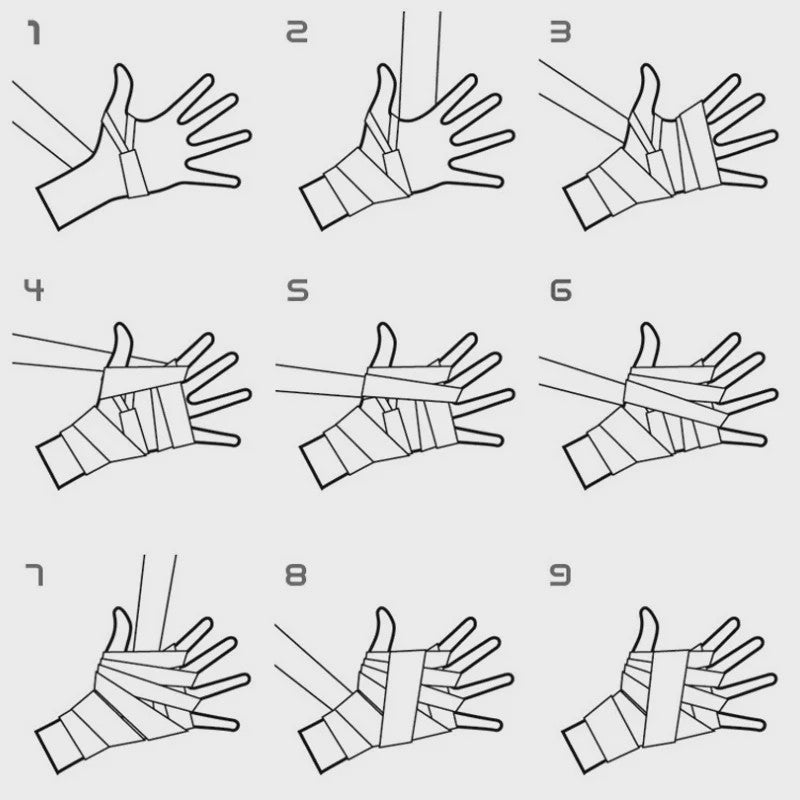 1

2

3

4

5

6

7

8

9