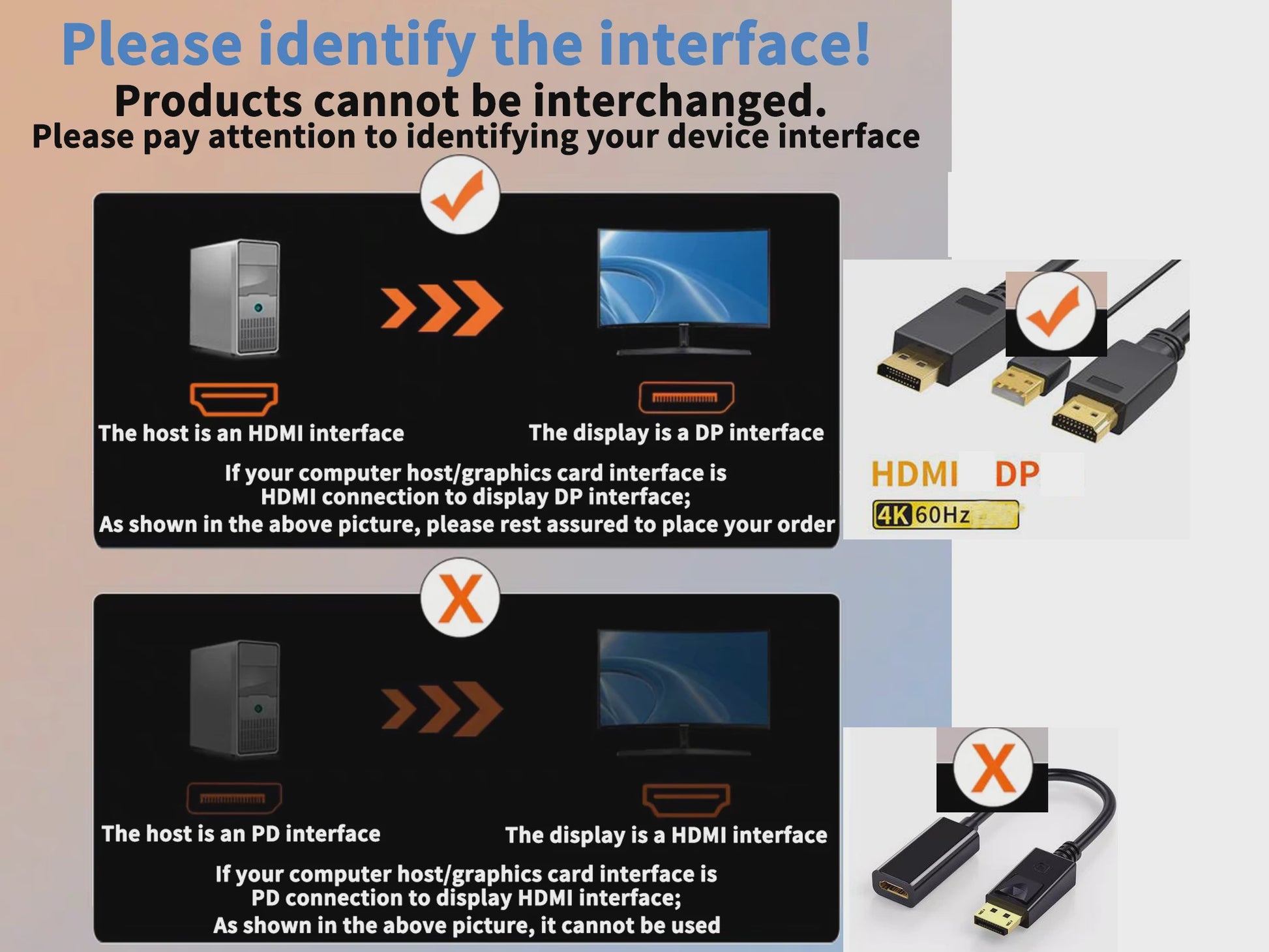 Please identify the interface!
Products cannot be interchanged.
Please pay attention to identifying your device interface

The host is an HDMI interface
The display is a DP interface

If your computer host/graphics card interface is HDMI connection to display DP interface;
As shown in the above picture, please rest assured to place your order

HDMI DP
4K 60Hz

The host is an PD interface
The display is a HDMI interface

If your computer host/graphics card interface is PD connection to display HDMI interface;
As shown in the above picture, it cannot be used