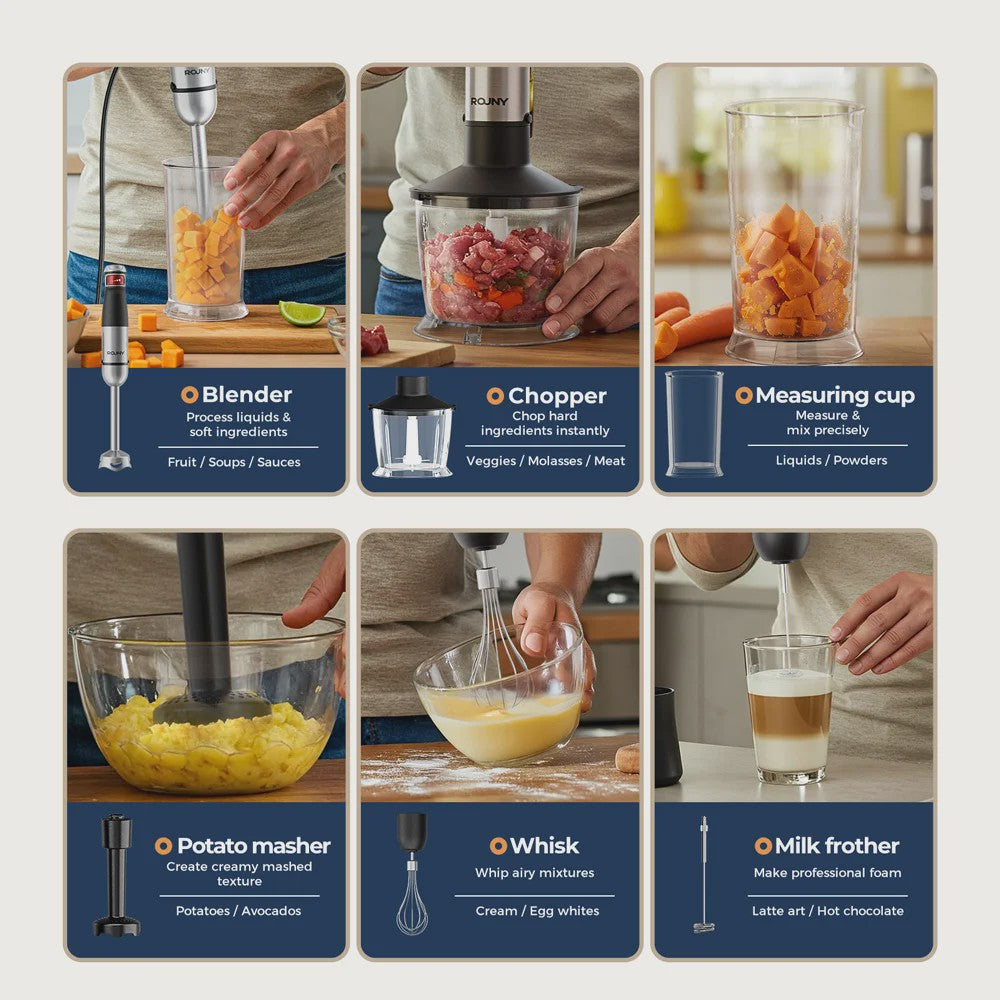 ROJNY

Blender
Process liquids & soft ingredients
Fruit / Soups / Sauces

ROJNY

Chopper
Chop hard ingredients instantly
Veggies / Molasses / Meat

Measuring cup
Measure & mix precisely
Liquids / Powders

Potato masher
Create creamy mashed texture
Potatoes / Avocados

Whisk
Whip airy mixtures
Cream / Egg whites

Milk frother
Make professional foam
Latte art / Hot chocolate