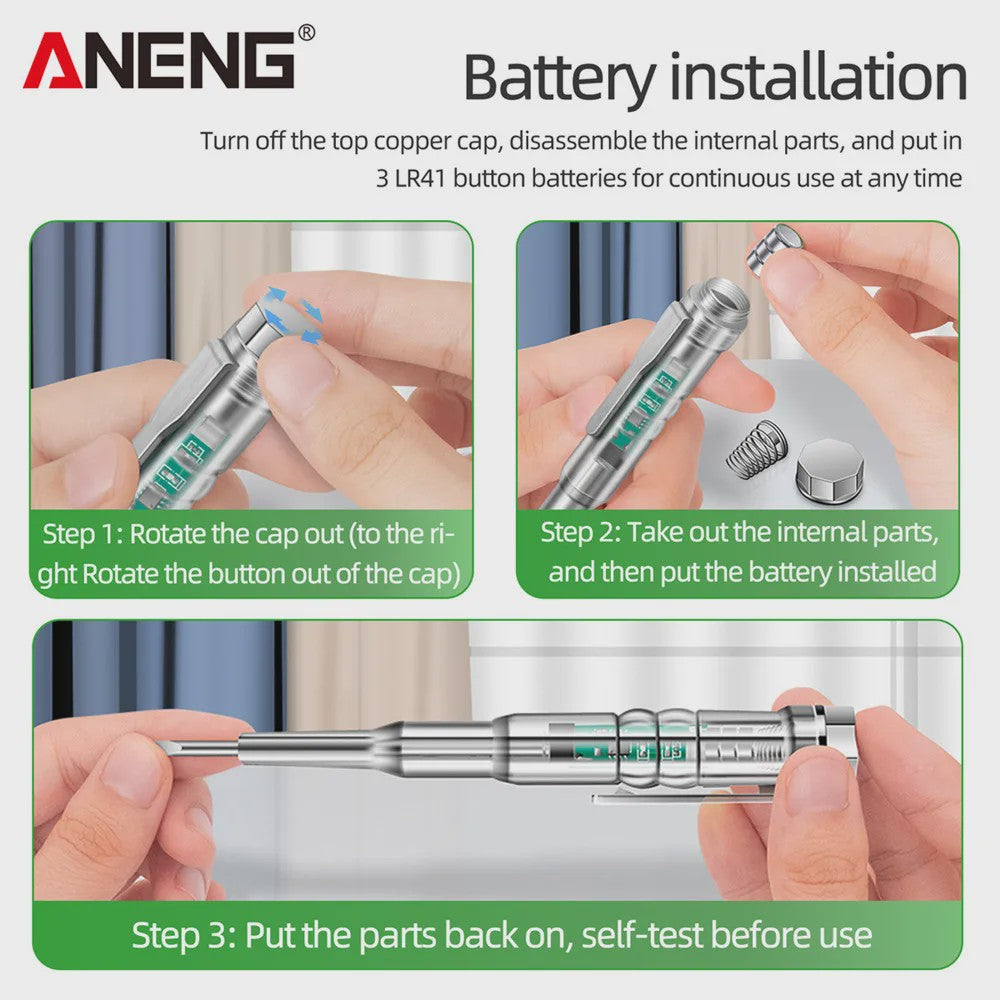 ANENG®

Battery installation

Turn off the top copper cap, disassemble the internal parts, and put in 3 LR41 button batteries for continuous use at any time

Step 1: Rotate the cap out (to the right Rotate the button out of the cap)

Step 2: Take out the internal parts, and then put the battery installed

Step 3: Put the parts back on, self-test before use