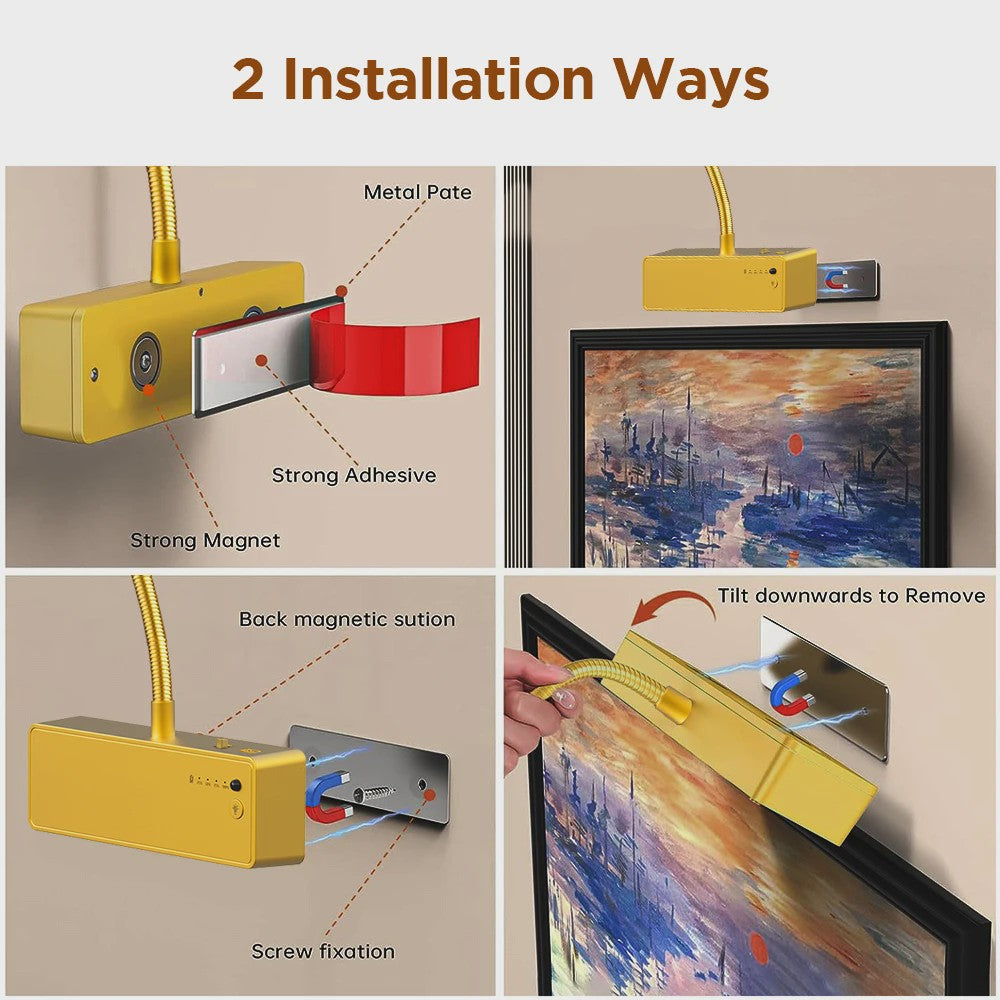 2 Installation Ways

Metal Pate

Strong Adhesive

Strong Magnet

Back magnetic sution

Screw fixation

Tilt downwards to Remove