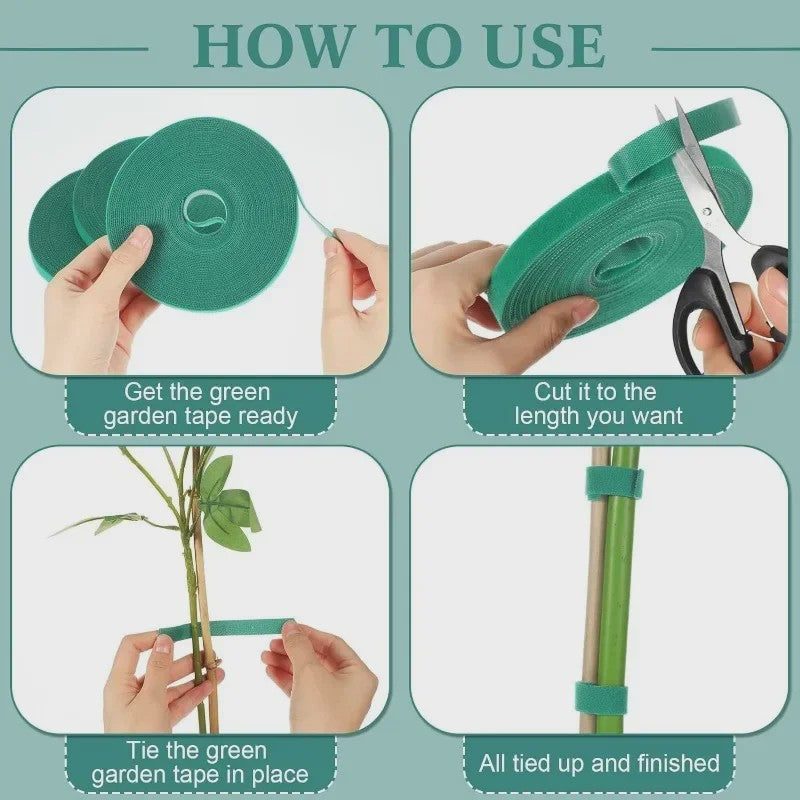 HOW TO USE

Get the green garden tape ready

Cut it to the length you want

Tie the green garden tape in place

All tied up and finished