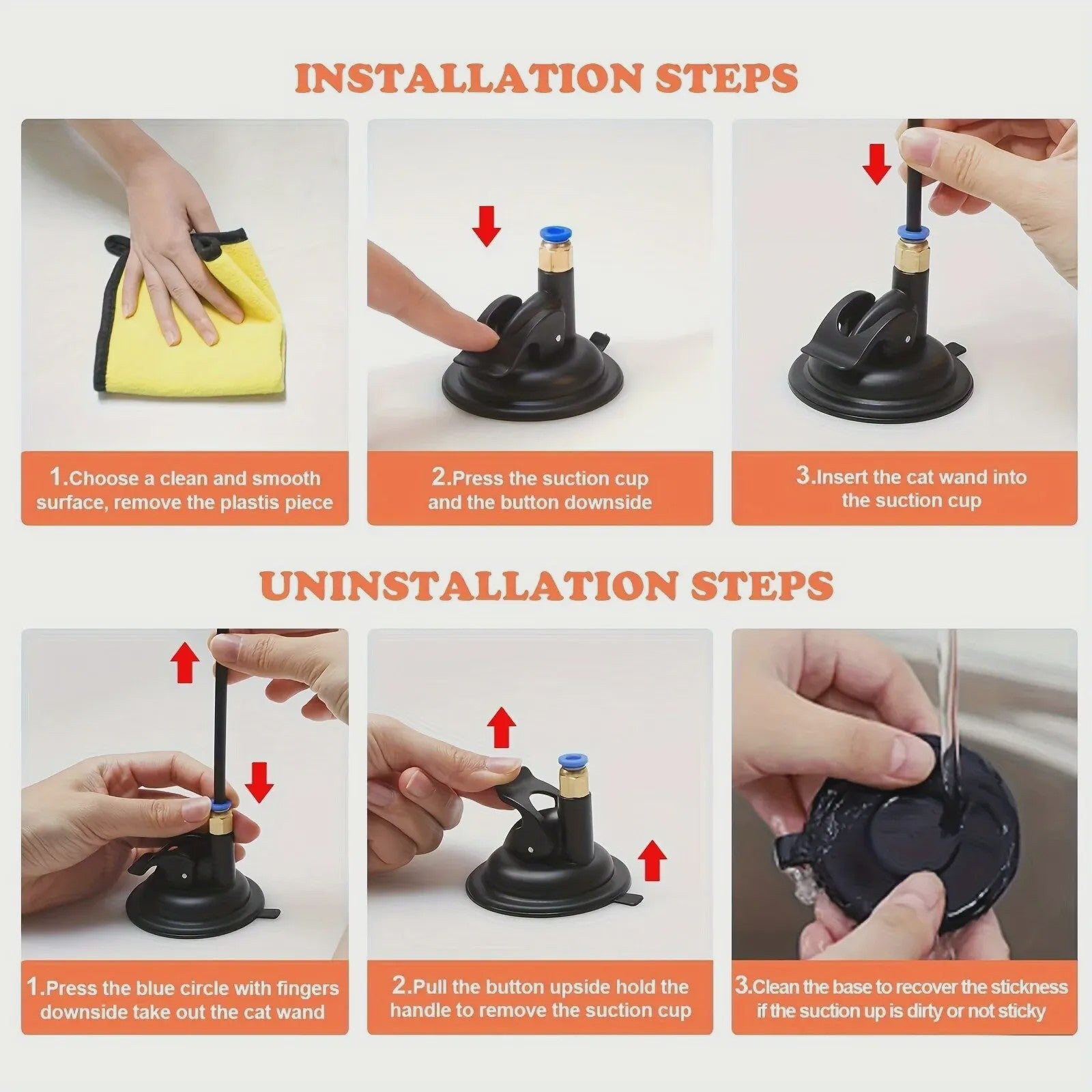 INSTALLATION STEPS

1.Choose a clean and smooth surface, remove the plastis piece

2.Press the suction cup and the button downside

3.Insert the cat wand into the suction cup

UNINSTALLATION STEPS

1.Press the blue circle with fingers downside take out the cat wand

2.Pull the button upside hold the handle to remove the suction cup

3.Clean the base to recover the stickness if the suction up is dirty or not sticky