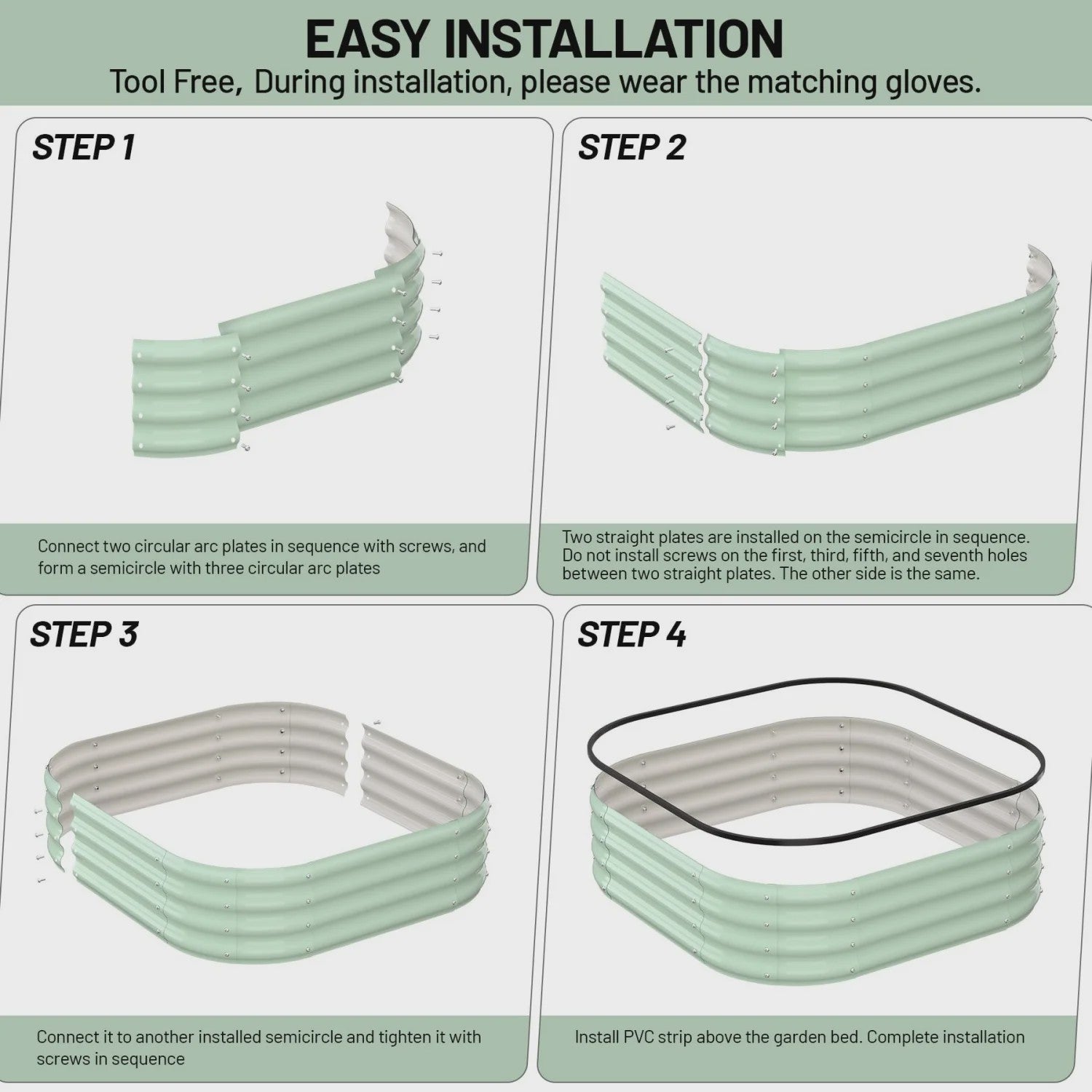 EASY INSTALLATION

Tool Free, During installation, please wear the matching gloves.

STEP 1

Connect two circular arc plates in sequence with screws, and form a semicircle with three circular arc plates

STEP 2

Two straight plates are installed on the semicircle in sequence. Do not install screws on the first, third, fifth, and seventh holes between two straight plates. The other side is the same.

STEP 3

Connect it to another installed semicircle and tighten it with screws in sequence

STEP 4

Install PVC strip above the garden bed. Complete installation