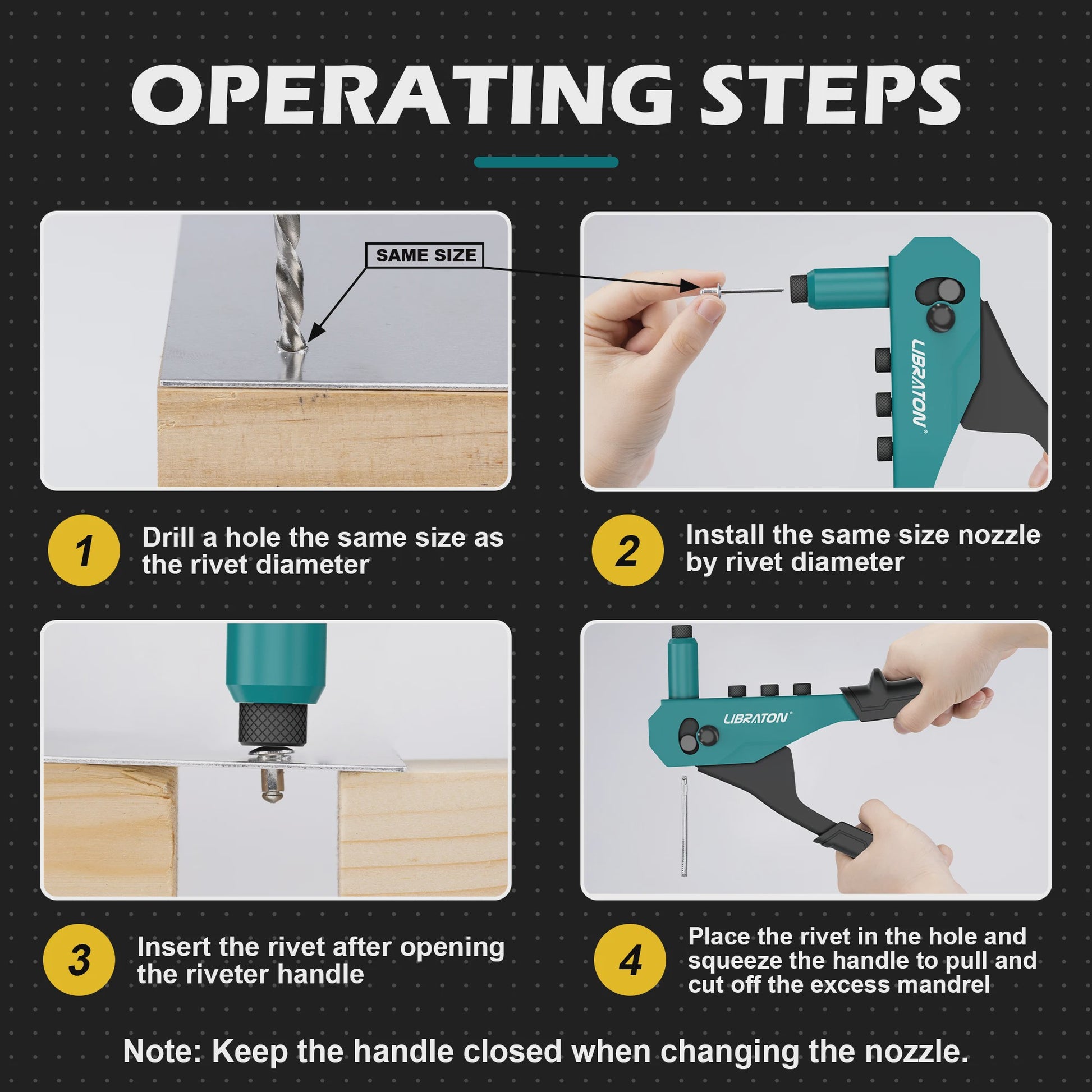 OPERATING STEPS

SAME SIZE

LIBRATON®

1 Drill a hole the same size as the rivet diameter

2 Install the same size nozzle by rivet diameter

LIBRATON®

3 Insert the rivet after opening the riveter handle

4 Place the rivet in the hole and squeeze the handle to pull and cut off the excess mandrel

Note: Keep the handle closed when changing the nozzle.