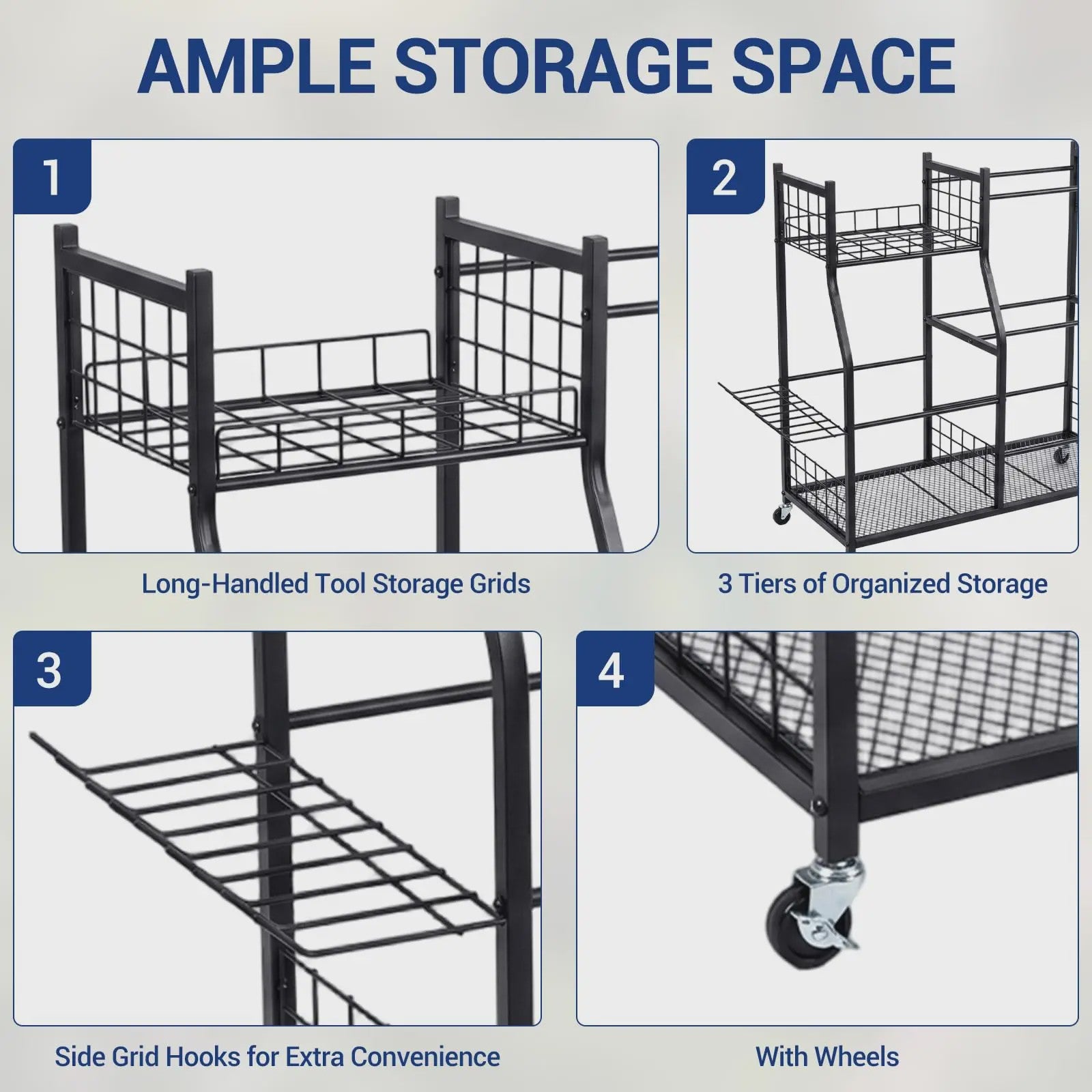 AMPLE STORAGE SPACE

1

Long-Handled Tool Storage Grids

2

3 Tiers of Organized Storage

3

Side Grid Hooks for Extra Convenience

4

With Wheels