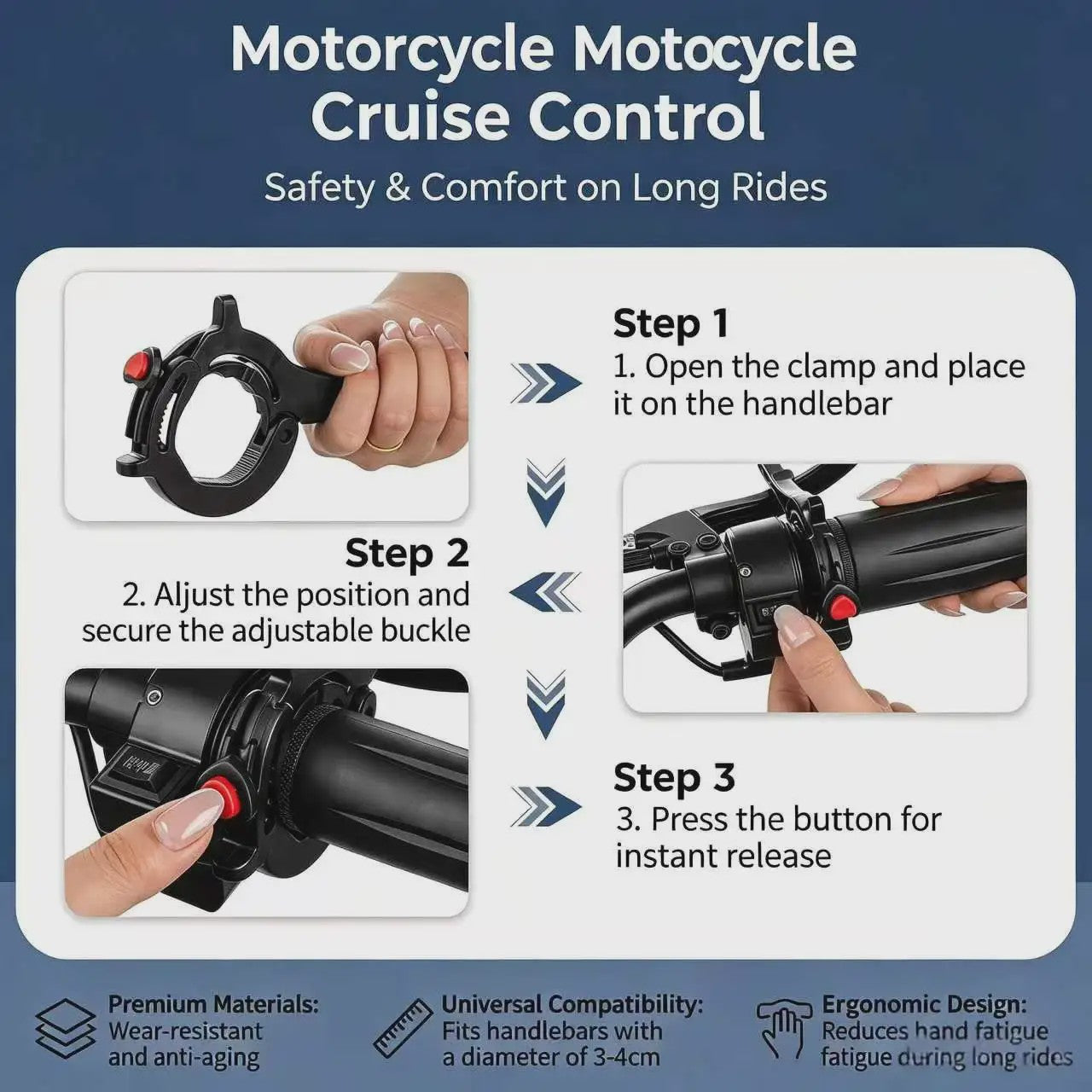 Motorcycle Motocycle Cruise Control

Safety & Comfort on Long Rides

Step 1
1. Open the clamp and place it on the handlebar

Step 2
2. Aljust the position and secure the adjustable buckle

Step 3
3. Press the button for instant release

Premium Materials:
Wear-resistant and anti-aging

Universal Compatibility:
Fits handlebars with a diameter of 3-4cm

Ergonomic Design:
Reduces hand fatigue fatigue during long rides