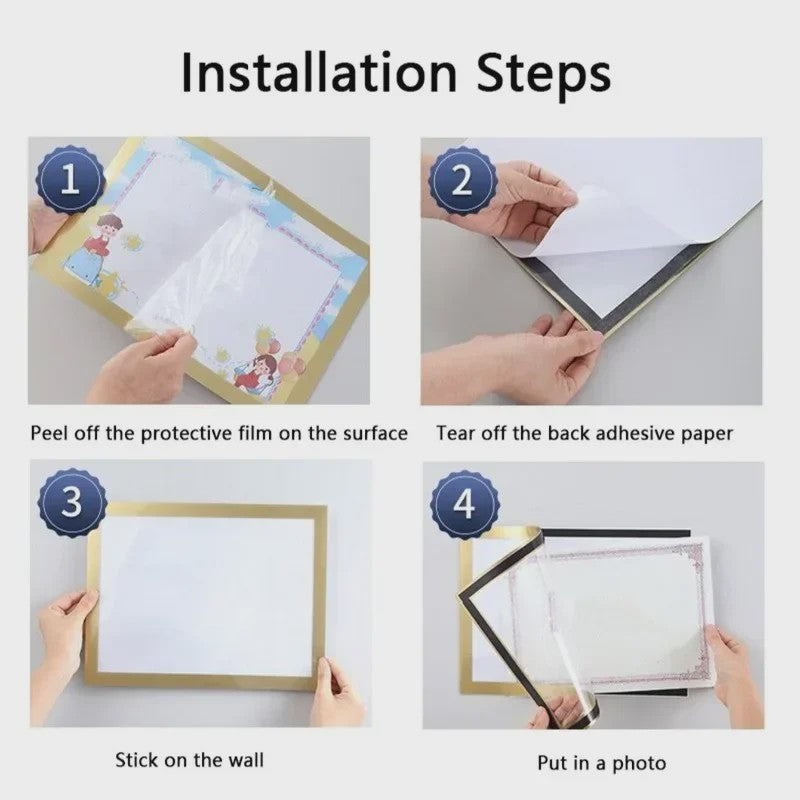 Installation Steps

1

Peel off the protective film on the surface

2

Tear off the back adhesive paper

3

Stick on the wall

4

Put in a photo