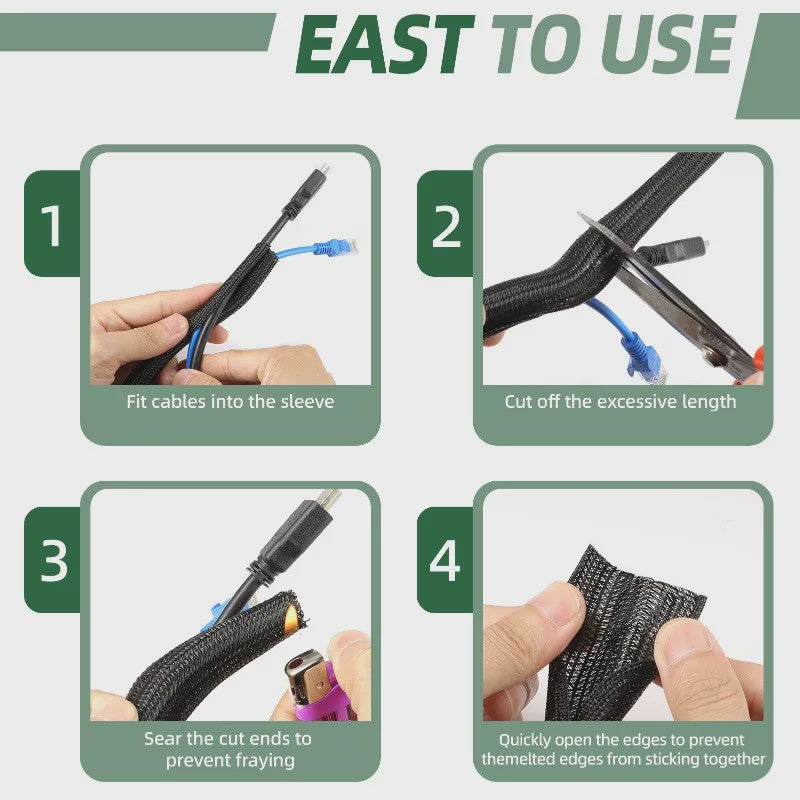 EAST TO USE

1

Fit cables into the sleeve

2

Cut off the excessive length

3

Sear the cut ends to prevent fraying

4

Quickly open the edges to prevent themelted edges from sticking together