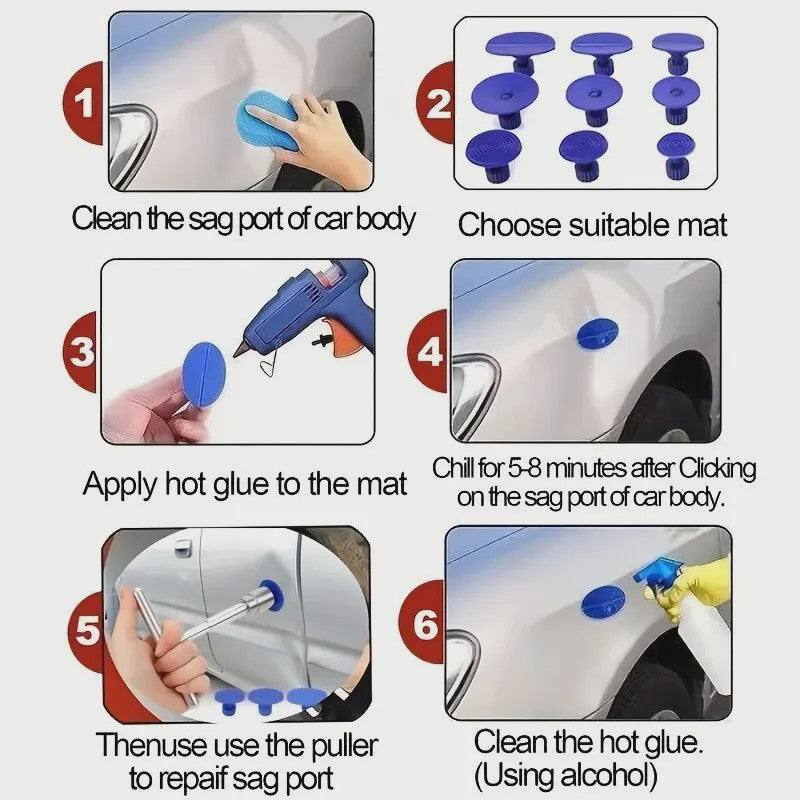 1

Clean the sag port of car body

2

Choose suitable mat

3

Apply hot glue to the mat

4

Chill for 5-8 minutes after Clicking on the sag port of car body.

5

Thenuse use the puller to repaif sag port

6

Clean the hot glue. (Using alcohol)