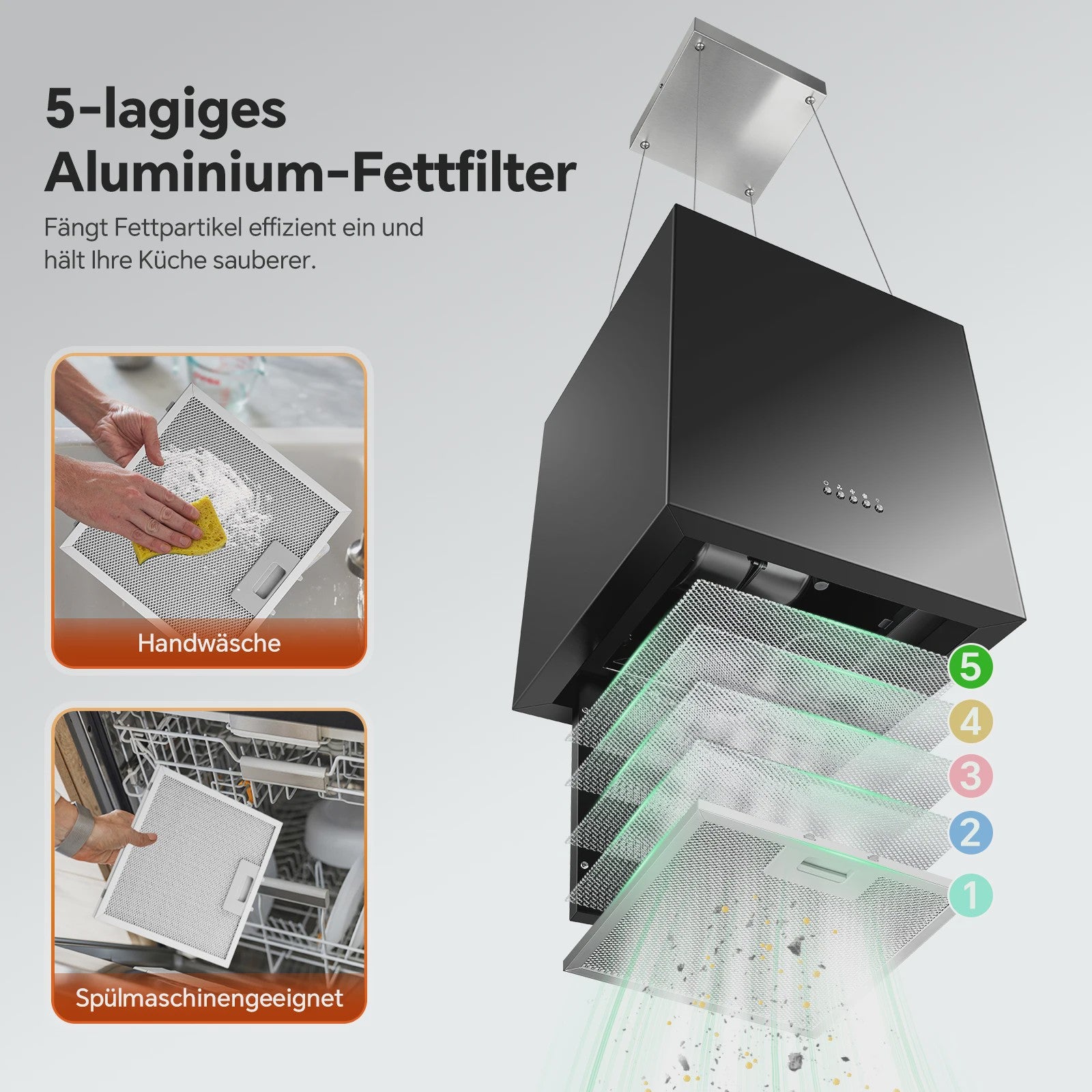 5-lagiges Aluminium-Fettfilter

Fängt Fettpartikel effizient ein und hält Ihre Küche sauberer.

Handwäsche

Spülmaschinengeeignet

5

4

3

2

1