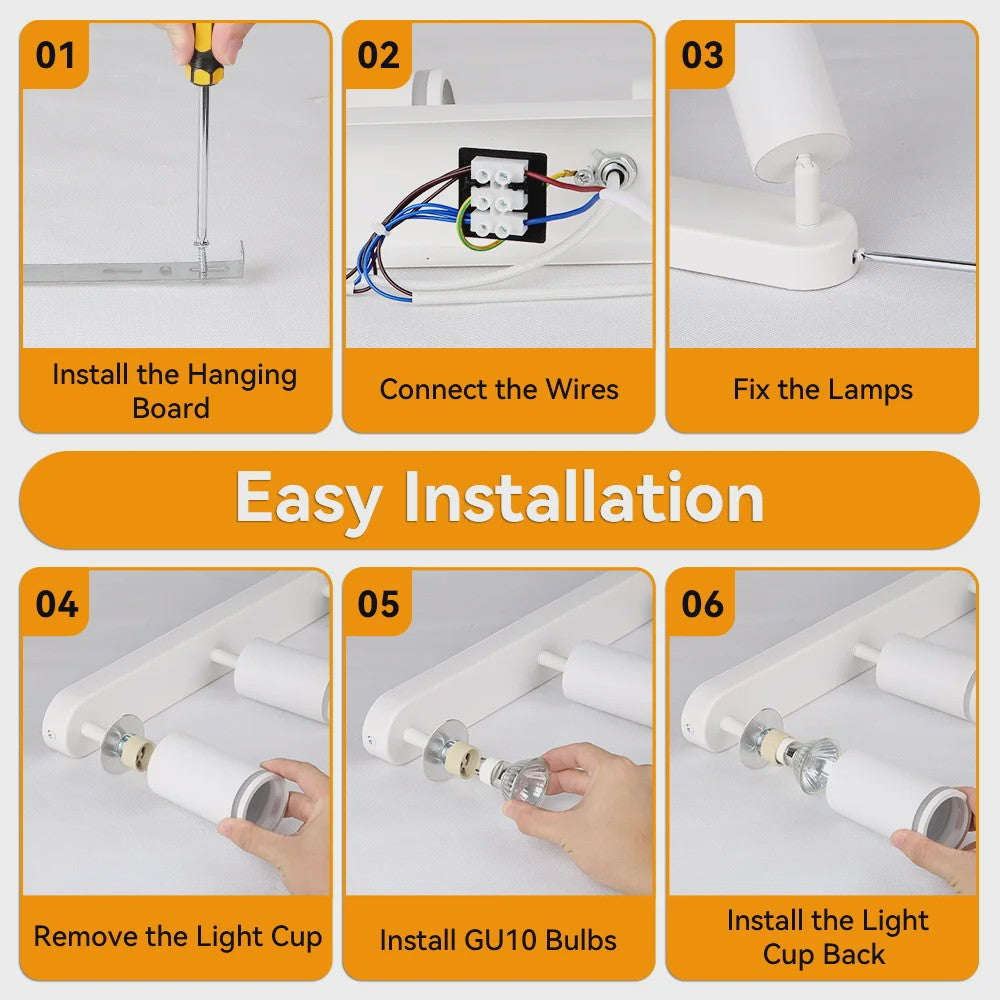 01

Install the Hanging Board

02

Connect the Wires

03

Fix the Lamps

Easy Installation

04

Remove the Light Cup

05

Install GU10 Bulbs

06

Install the Light Cup Back